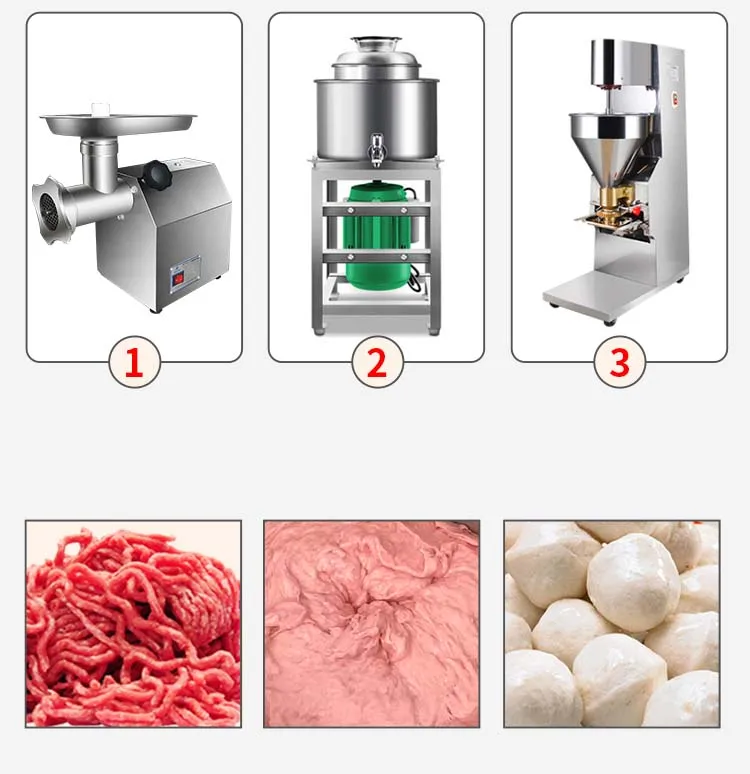 1

2

3