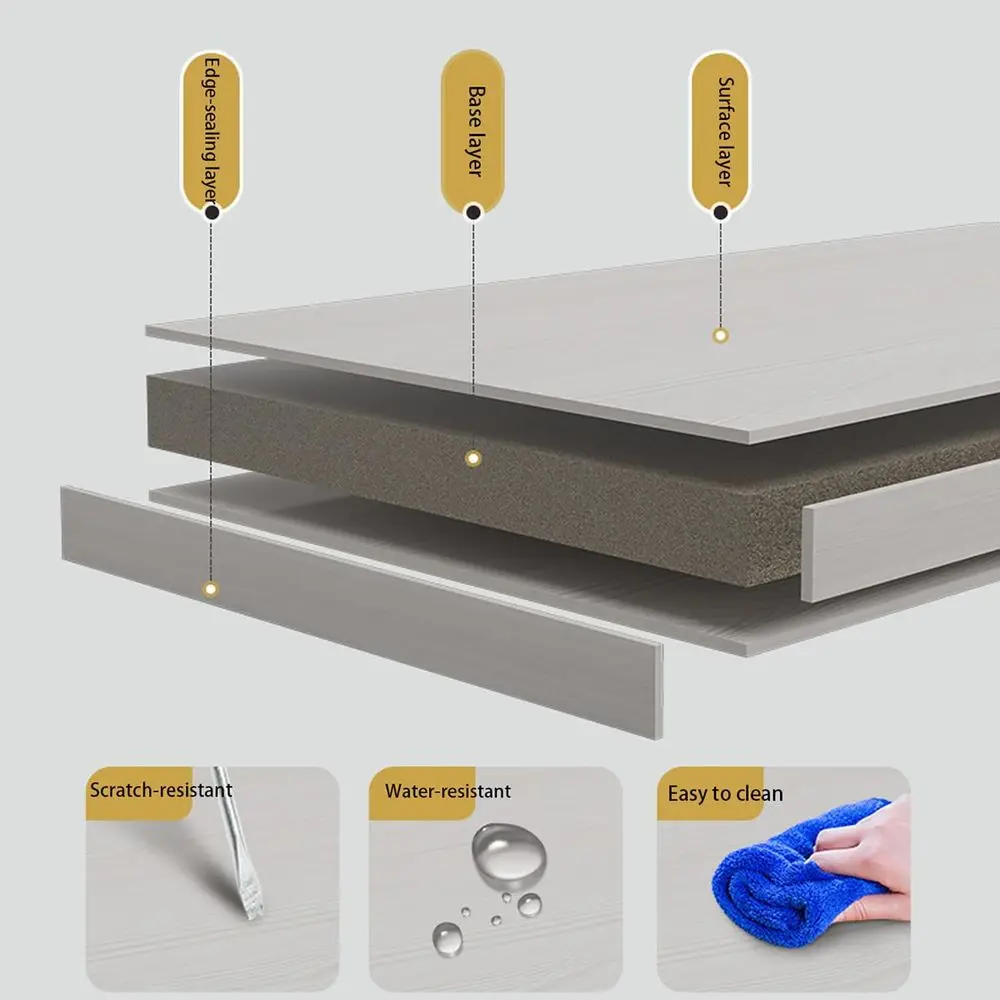 Edge-sealing layer

Base layer

Surface layer

Scratch-resistant

Water-resistant

Easy to clean