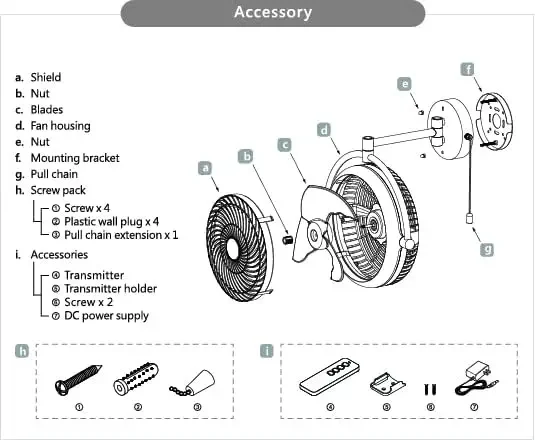 Accessory

a. Shield
b. Nut
c. Blades
d. Fan housing
e. Nut
f. Mounting bracket
g. Pull chain
h. Screw pack
① Screw x 4
② Plastic wall plug x 4
③ Pull chain extension x 1
i. Accessories
④ Transmitter
⑤ Transmitter holder
⑥ Screw x 2
⑦ DC power supply

a
b
c
d
e
f
g

h
①
②
③

i
④
⑤
⑥
⑦