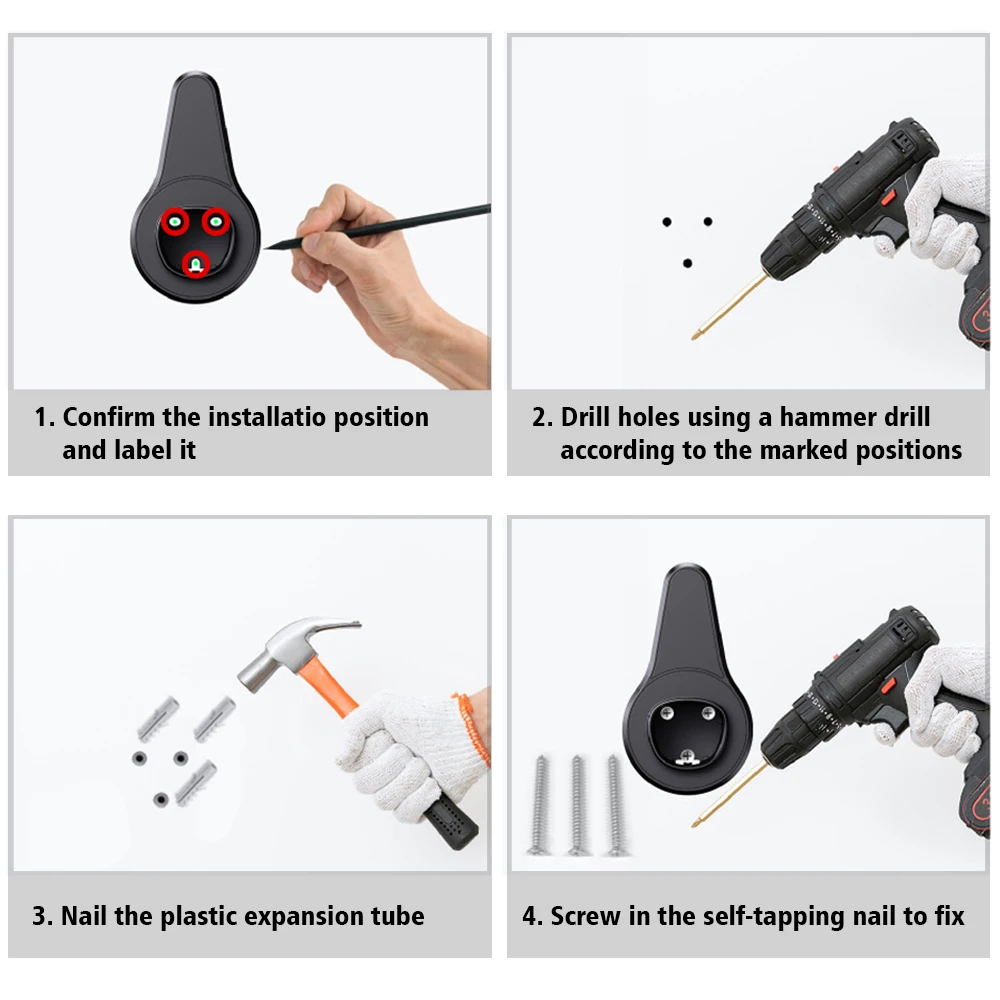 1. Confirm the installatio position and label it

2. Drill holes using a hammer drill according to the marked positions

3. Nail the plastic expansion tube

4. Screw in the self-tapping nail to fix