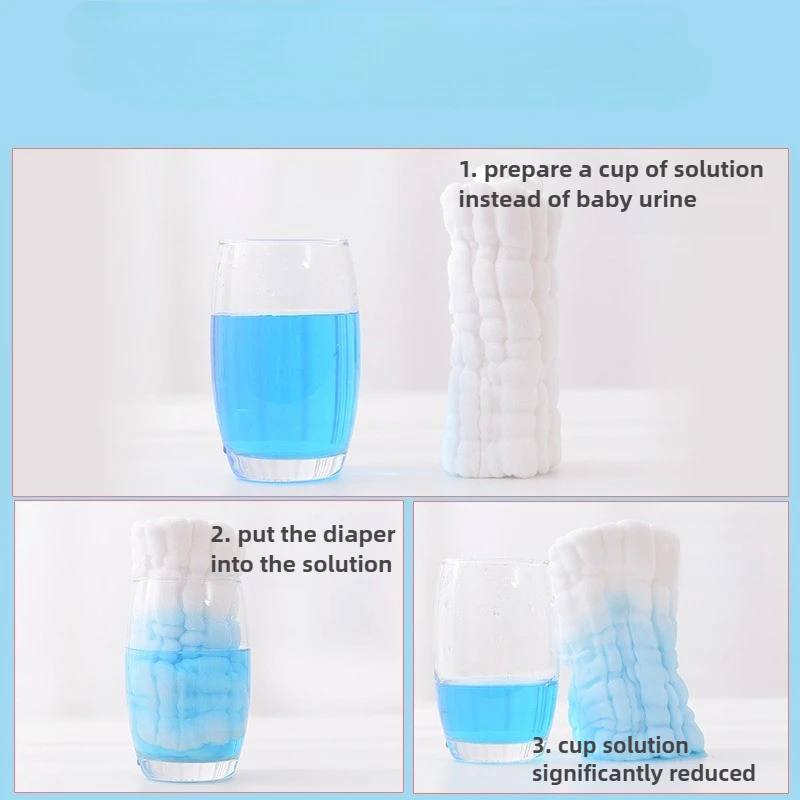 1. prepare a cup of solution instead of baby urine

2. put the diaper into the solution

3. cup solution significantly reduced