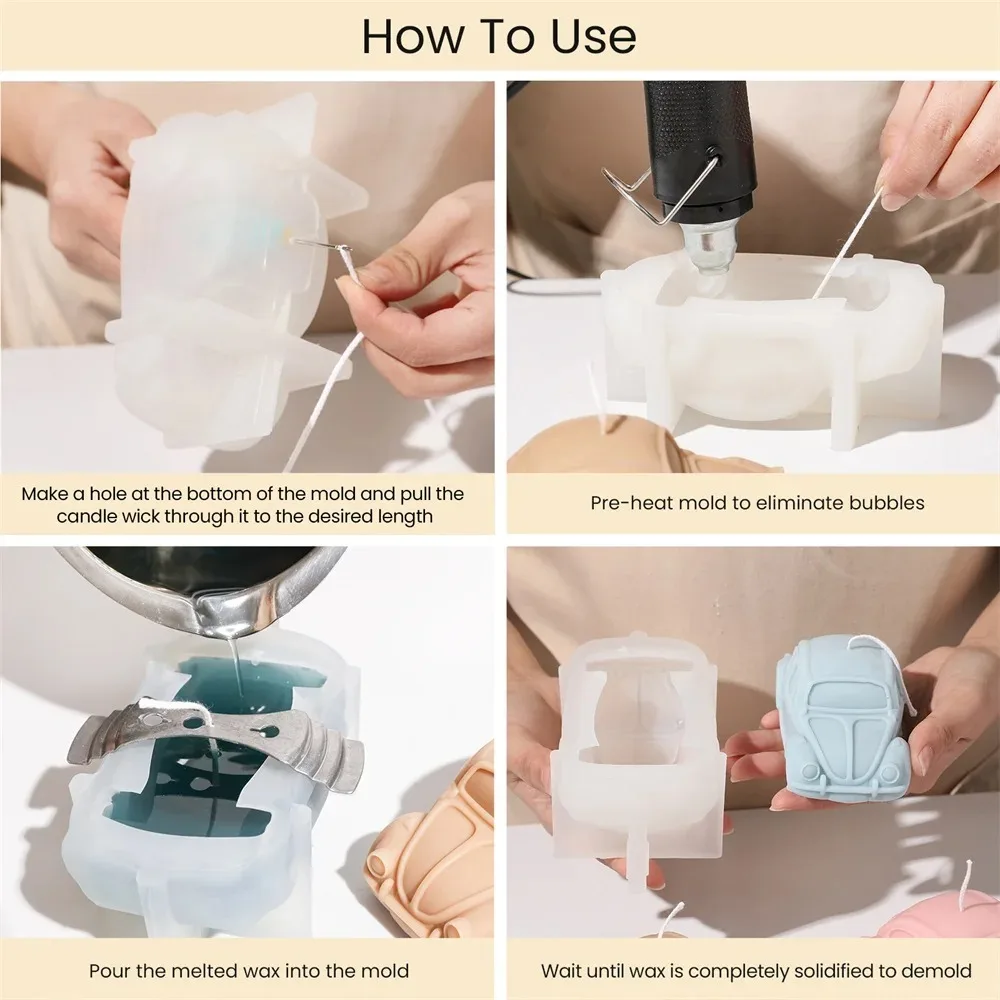 How To Use

Make a hole at the bottom of the mold and pull the candle wick through it to the desired length

Pre-heat mold to eliminate bubbles

Pour the melted wax into the mold

Wait until wax is completely solidified to demold