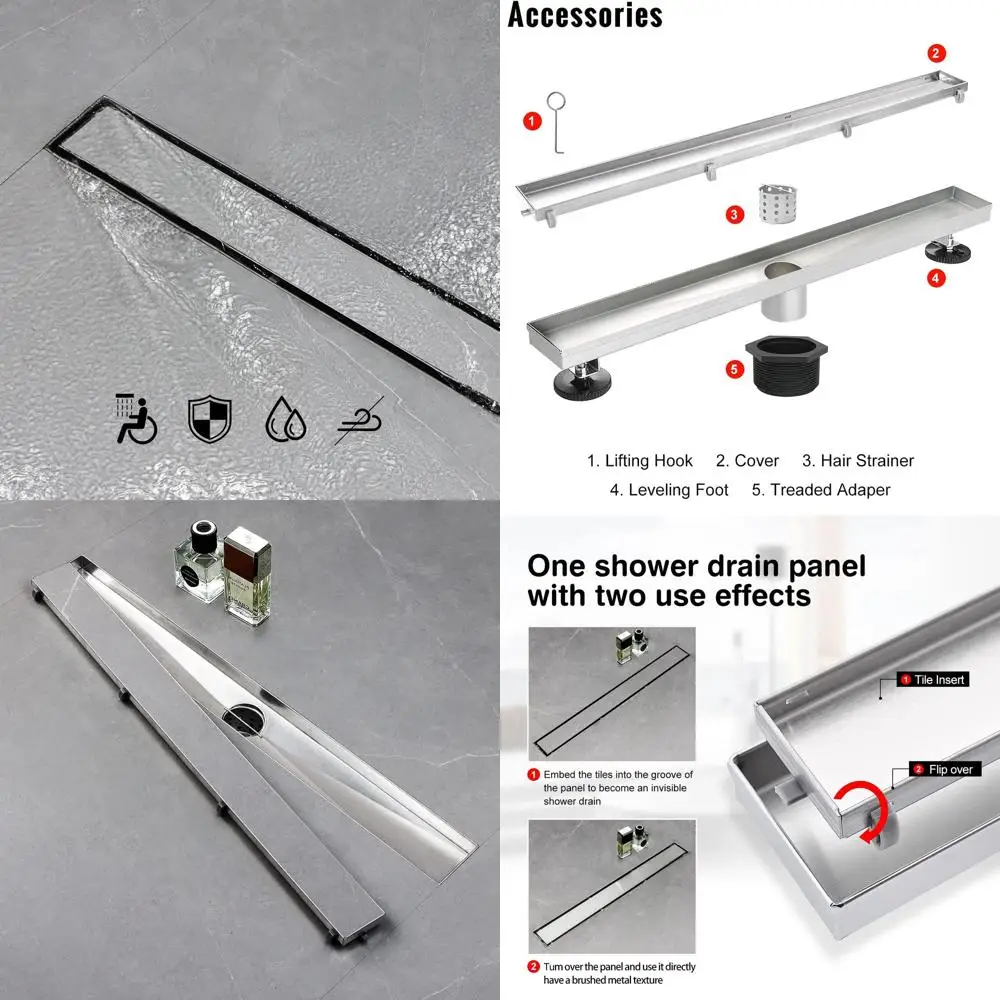 Accessories

1

2

3

4

5

1. Lifting Hook 2. Cover 3. Hair Strainer
4. Leveling Foot 5. Treaded Adaper

One shower drain panel with two use effects

1 Embed the tiles into the groove of the panel to become an invisible shower drain

2 Turn over the panel and use it directly have a brushed metal texture

1 Tile Insert

2 Flip over