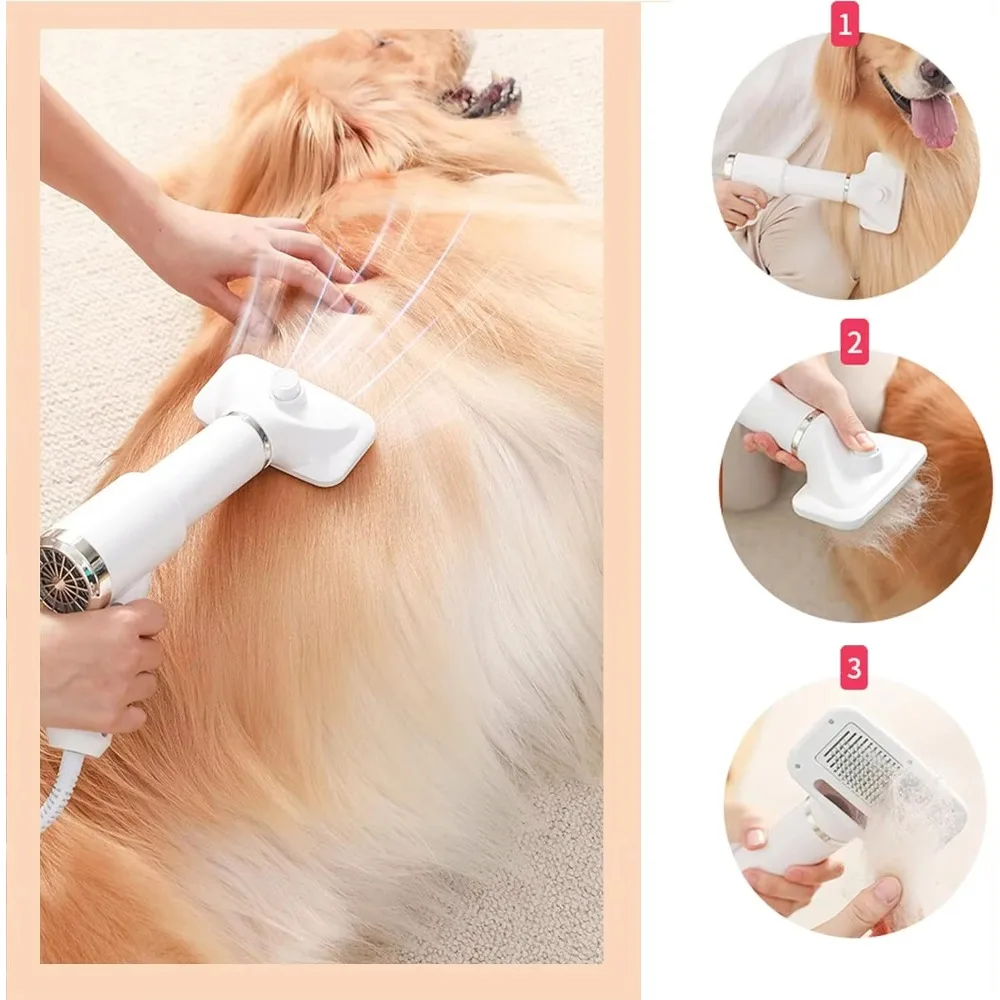 1

2

3