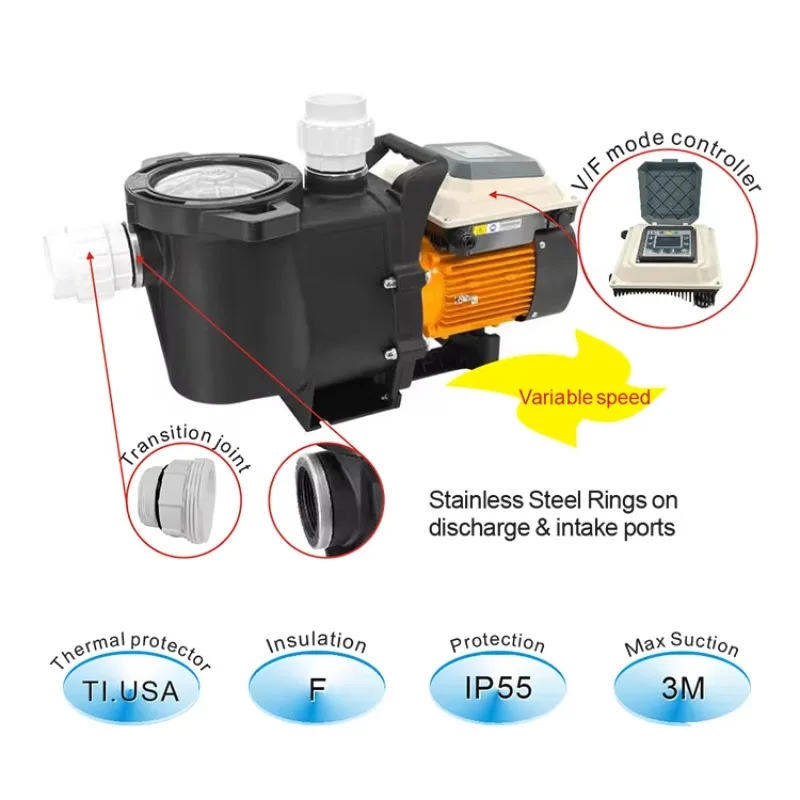 V/F mode controller

Variable speed

Transition joint

Stainless Steel Rings on discharge & intake ports

Thermal protector
TI.USA

Insulation
F

Protection
IP55

Max Suction
3M