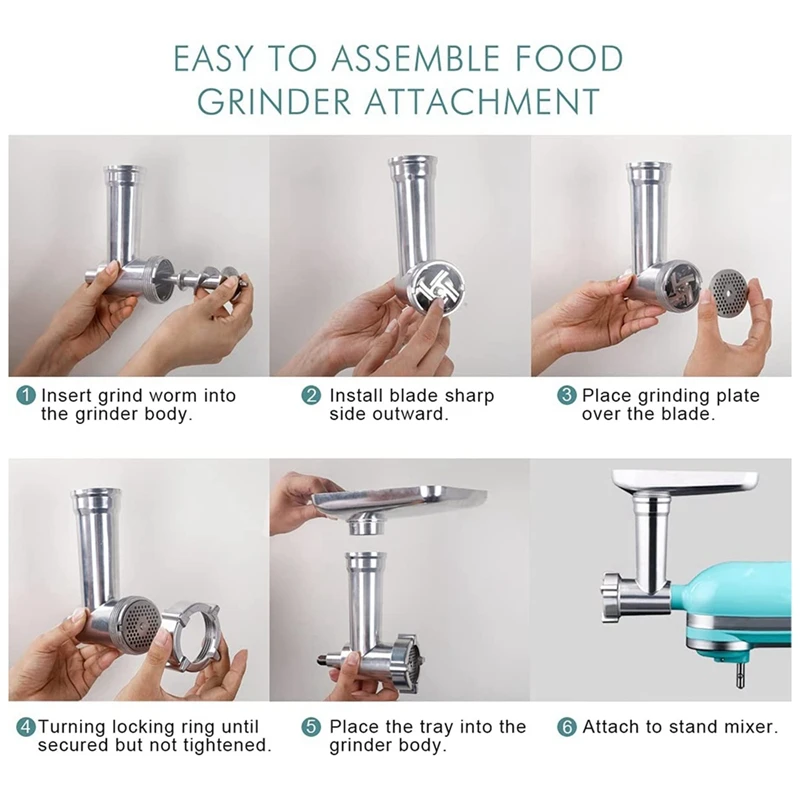 EASY TO ASSEMBLE FOOD GRINDER ATTACHMENT

1 Insert grind worm into the grinder body.

2 Install blade sharp side outward.

3 Place grinding plate over the blade.

4 Turning locking ring until secured but not tightened.

5 Place the tray into the grinder body.

6 Attach to stand mixer.