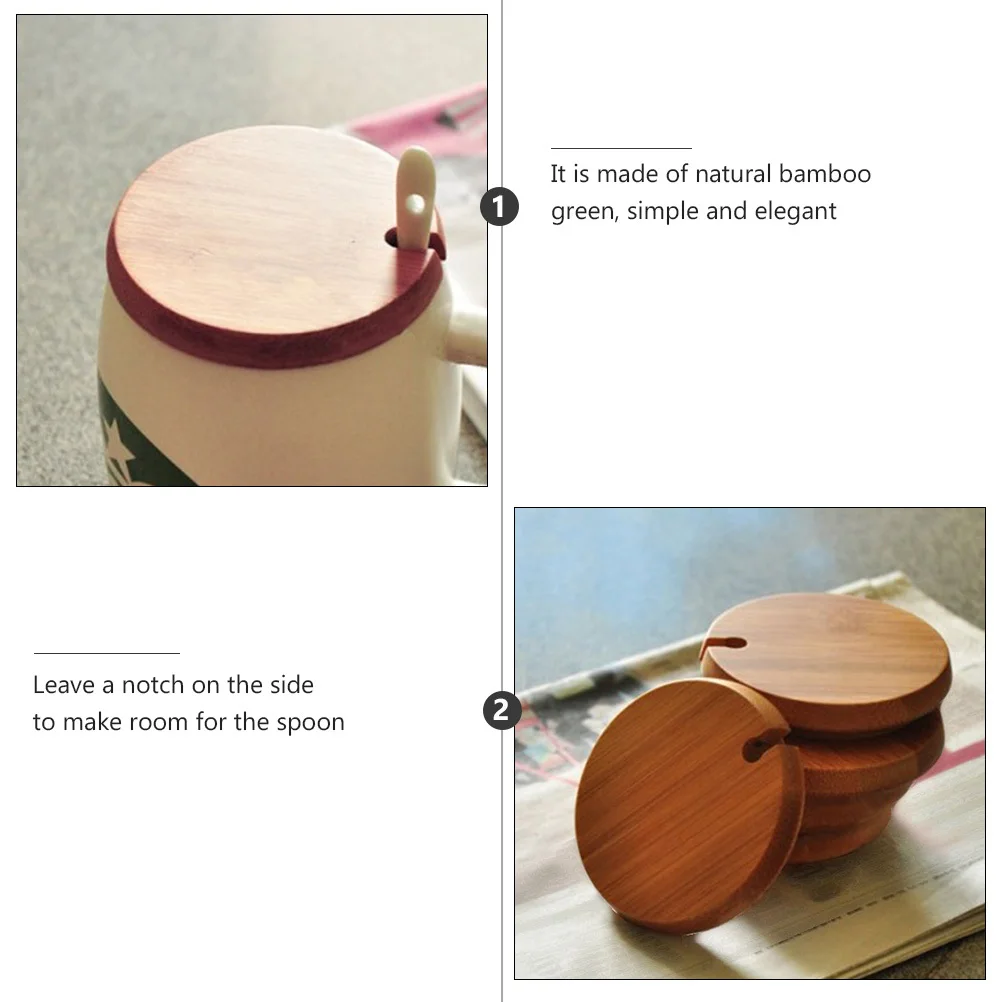 1

It is made of natural bamboo green, simple and elegant

Leave a notch on the side to make room for the spoon

2