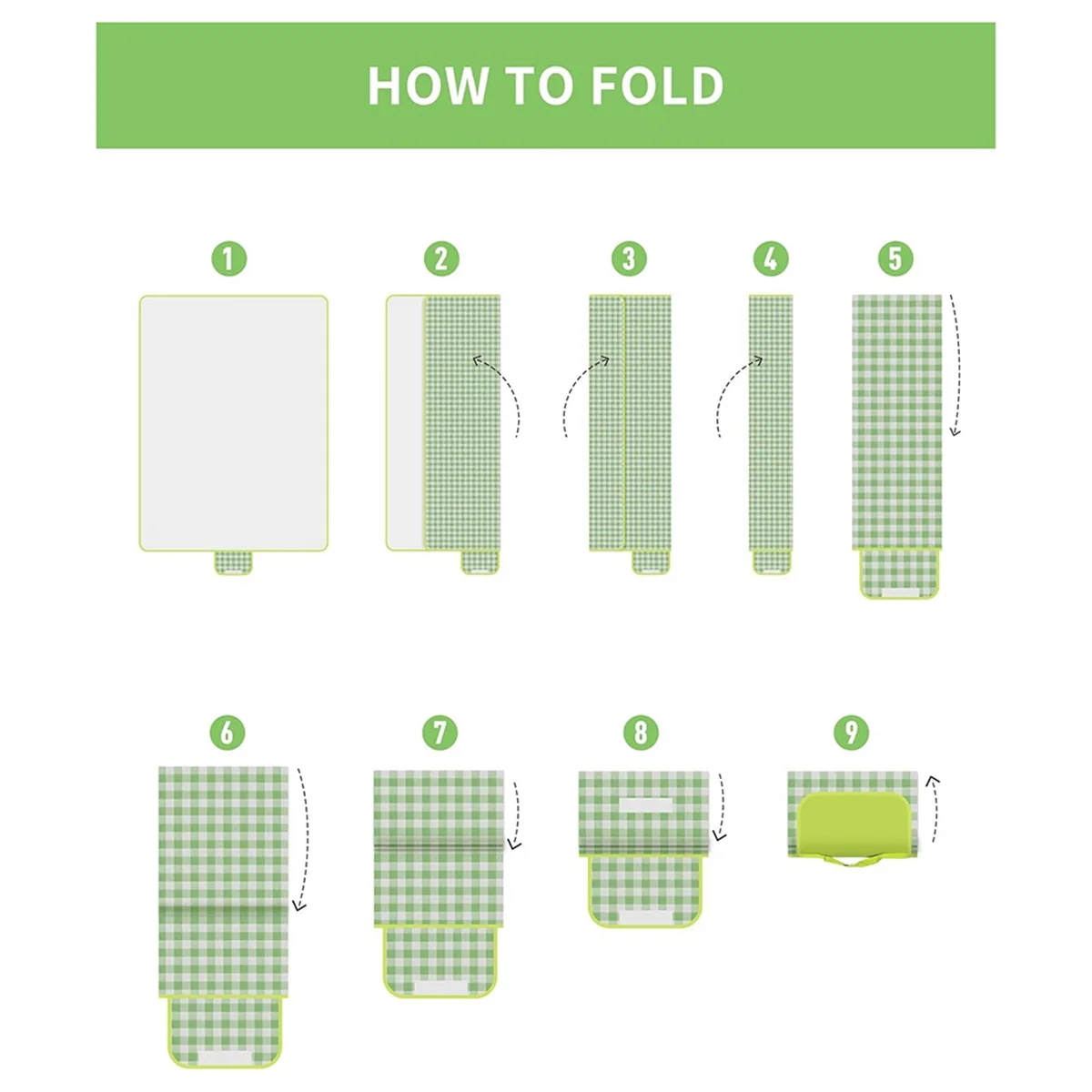 HOW TO FOLD

1
2
3
4
5

6
7
8
9