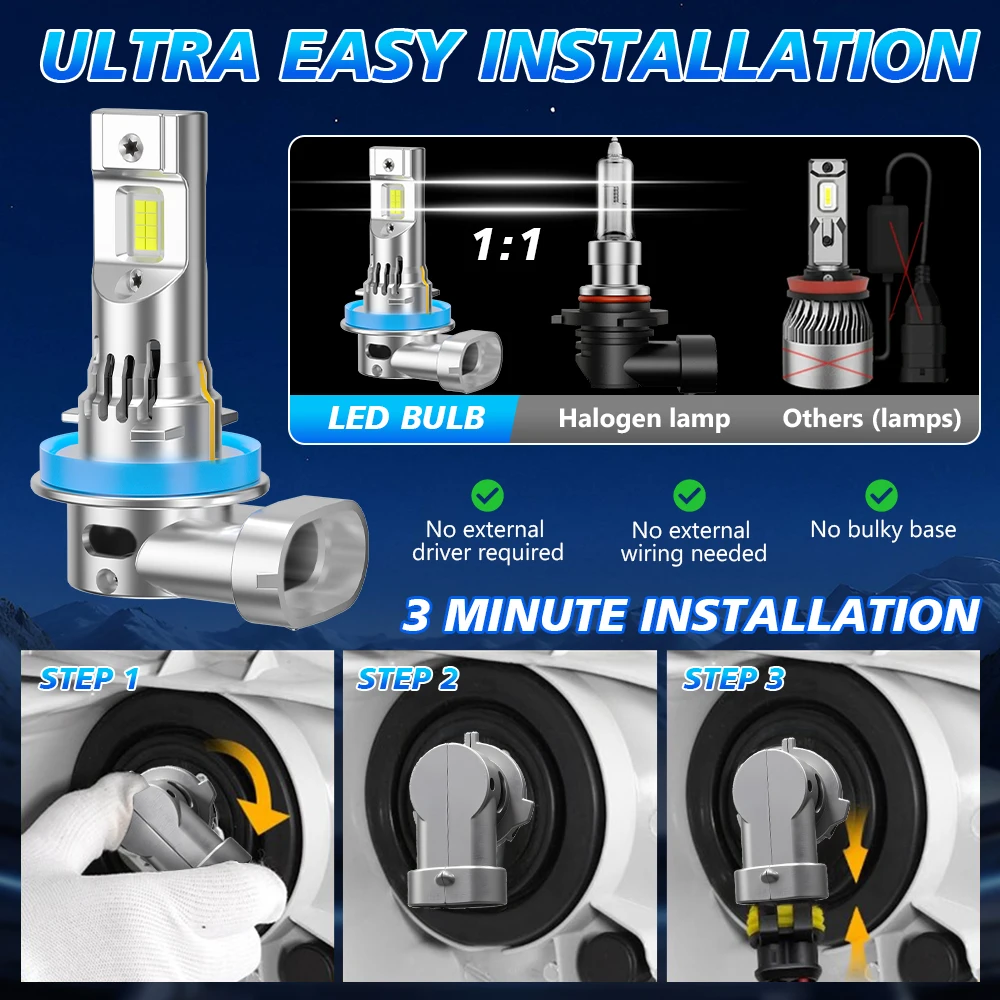 ULTRA EASY INSTALLATION

1:1

LED BULB

Halogen lamp

Others (lamps)

No external driver required

No external wiring needed

No bulky base

3 MINUTE INSTALLATION

STEP 1

STEP 2

STEP 3