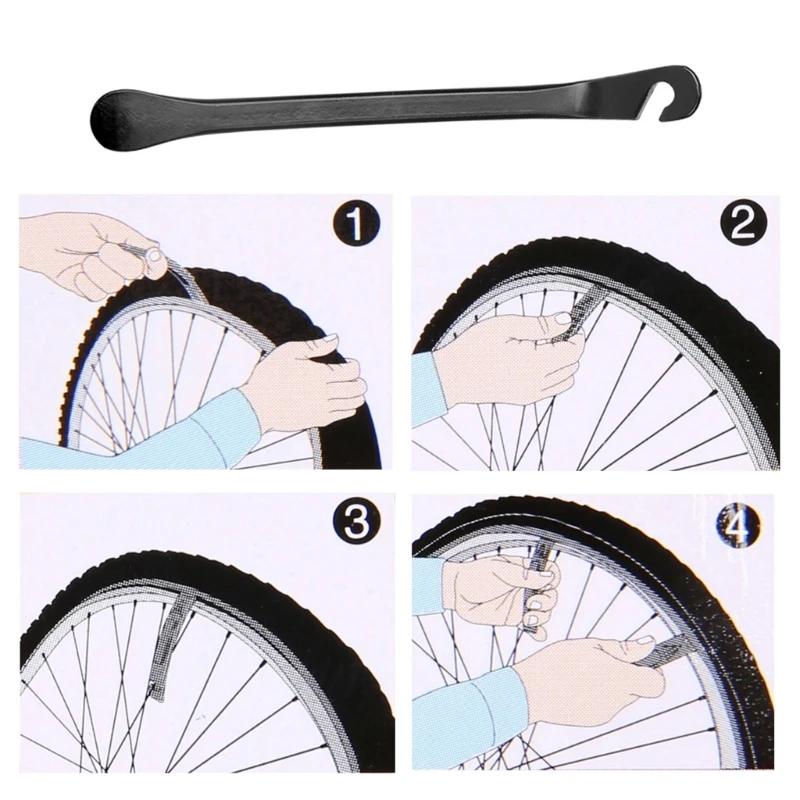 1
2
3
4