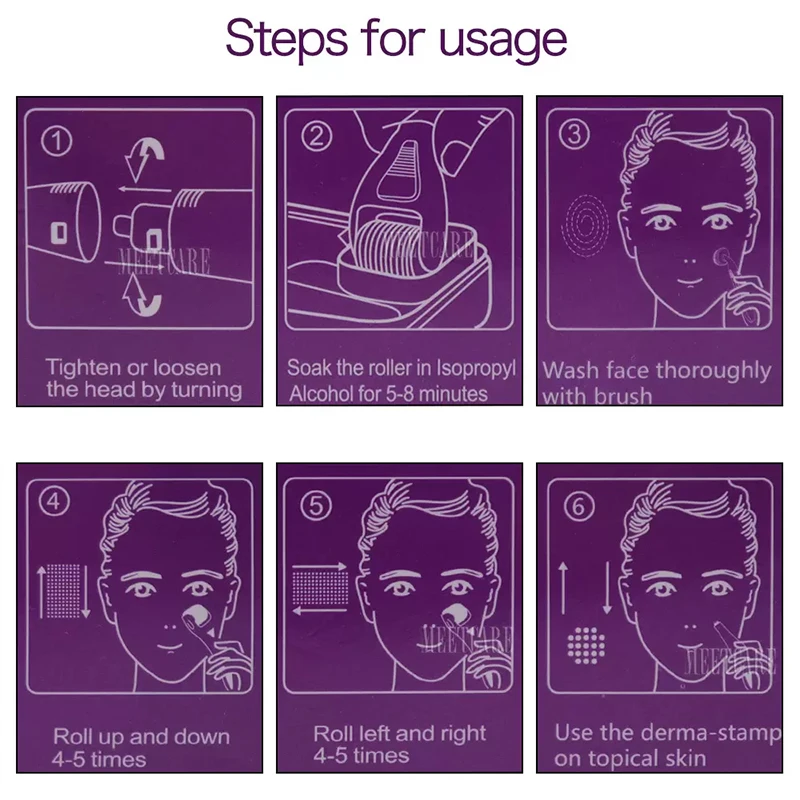 Steps for usage

①

MEETCARE

Tighten or loosen the head by turning

②

MEETCARE

Soak the roller in Isopropyl Alcohol for 5-8 minutes

③

Wash face thoroughly with brush

④

Roll up and down 4-5 times

⑤

MEETCARE

Roll left and right 4-5 times

⑥

MEETCARE

Use the derma-stamp on topical skin