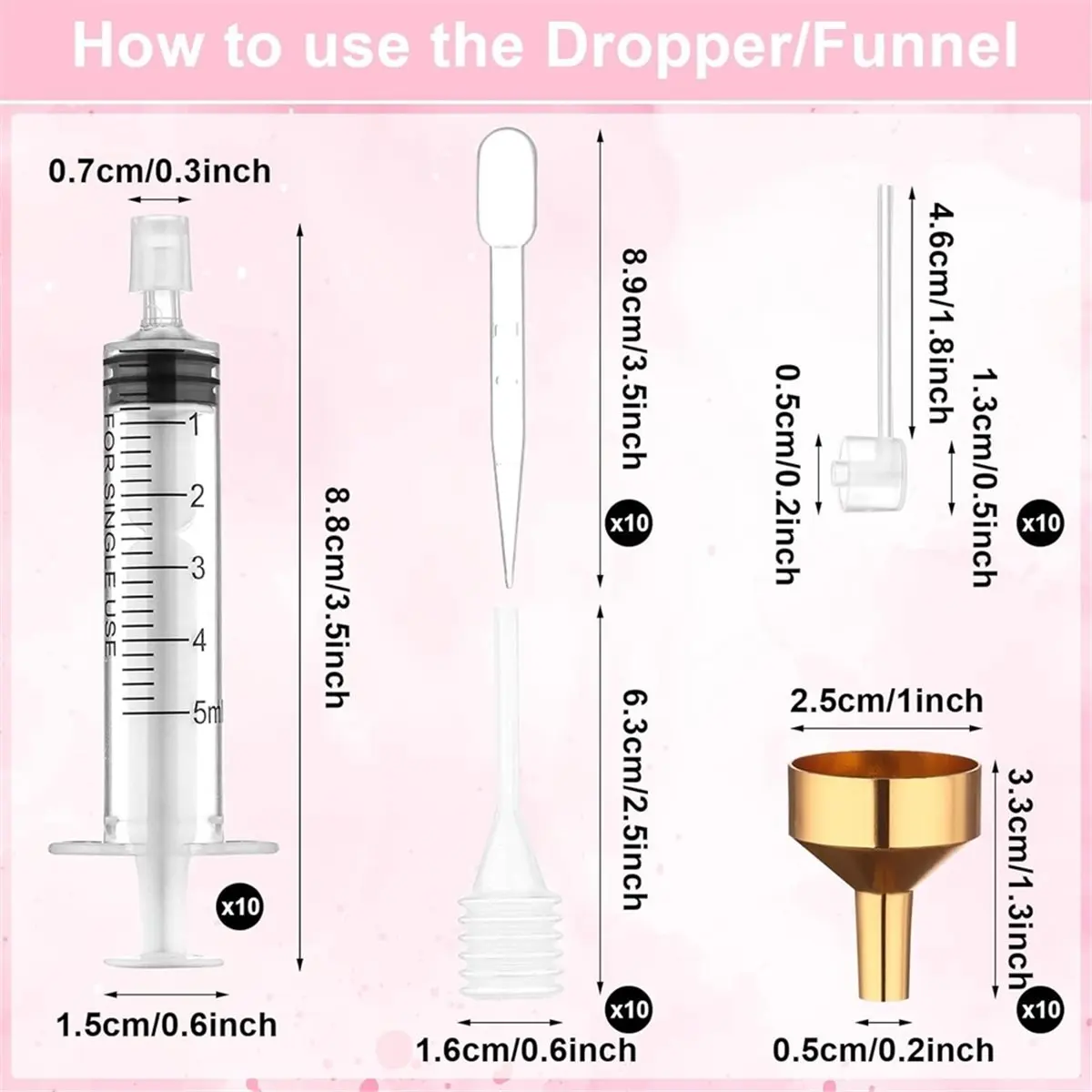 How to use the Dropper/Funnel

0.7cm/0.3inch

FOR SINGLE USE

1
2
3
4
5ml

8.8cm/3.5inch

x10

1.5cm/0.6inch

8.9cm/3.5inch

x10

6.3cm/2.5inch

x10

1.6cm/0.6inch

4.6cm/1.8inch

0.5cm/0.2inch

1.3cm/0.5inch

x10

2.5cm/1inch

3.3cm/1.3inch

x10

0.5cm/0.2inch