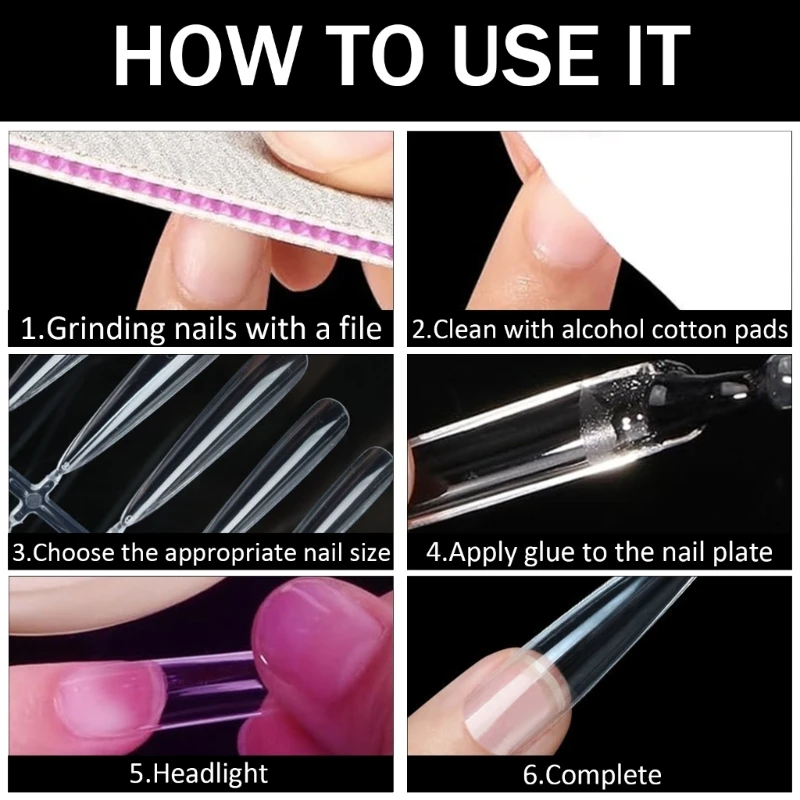 HOW TO USE IT

1.Grinding nails with a file

2.Clean with alcohol cotton pads

3.Choose the appropriate nail size

4.Apply glue to the nail plate

5.Headlight

6.Complete