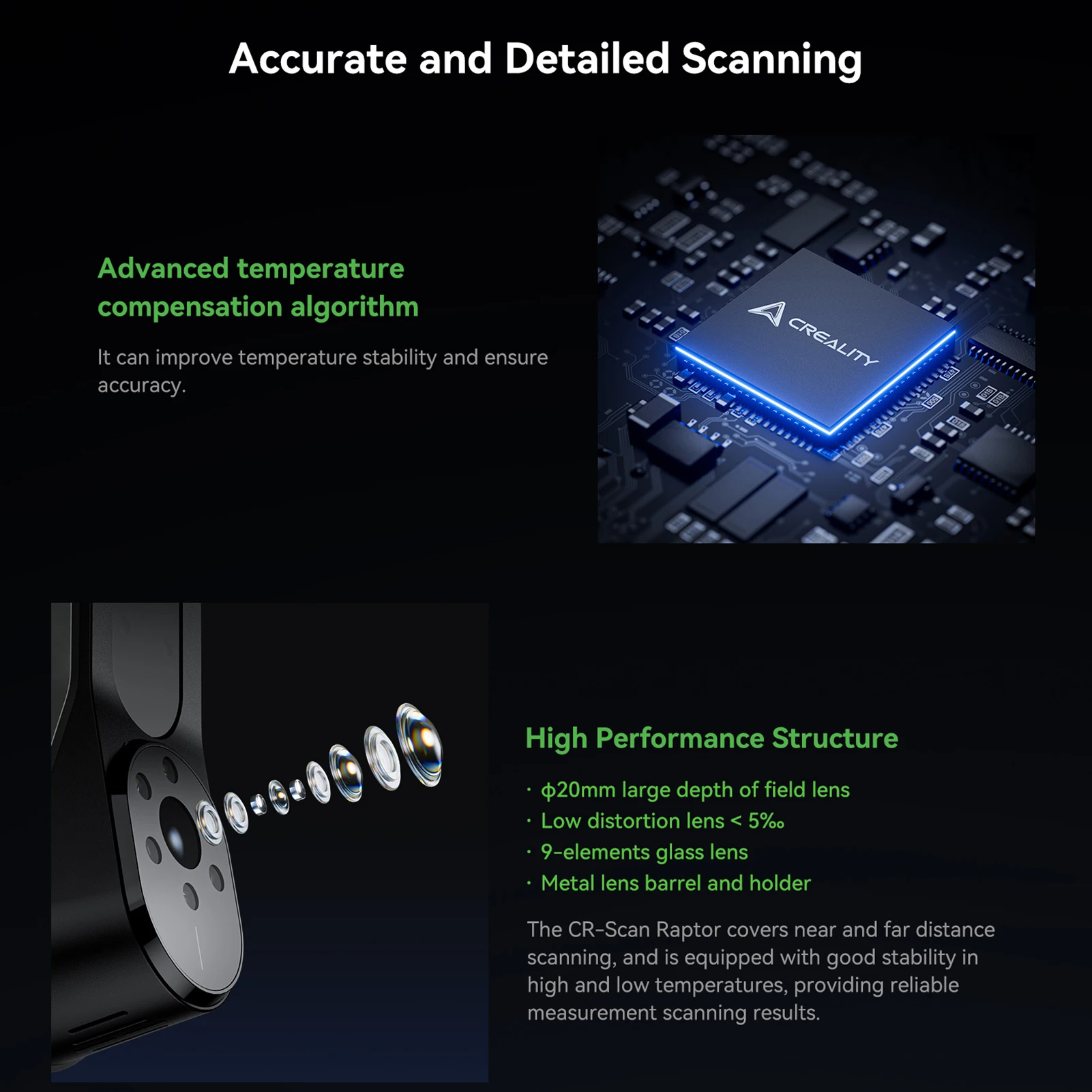 Accurate and Detailed Scanning

Advanced temperature compensation algorithm

It can improve temperature stability and ensure accuracy.

CREALITY

High Performance Structure

· ϕ20mm large depth of field lens
· Low distortion lens < 5‰
· 9-elements glass lens
· Metal lens barrel and holder

The CR-Scan Raptor covers near and far distance scanning, and is equipped with good stability in high and low temperatures, providing reliable measurement scanning results.