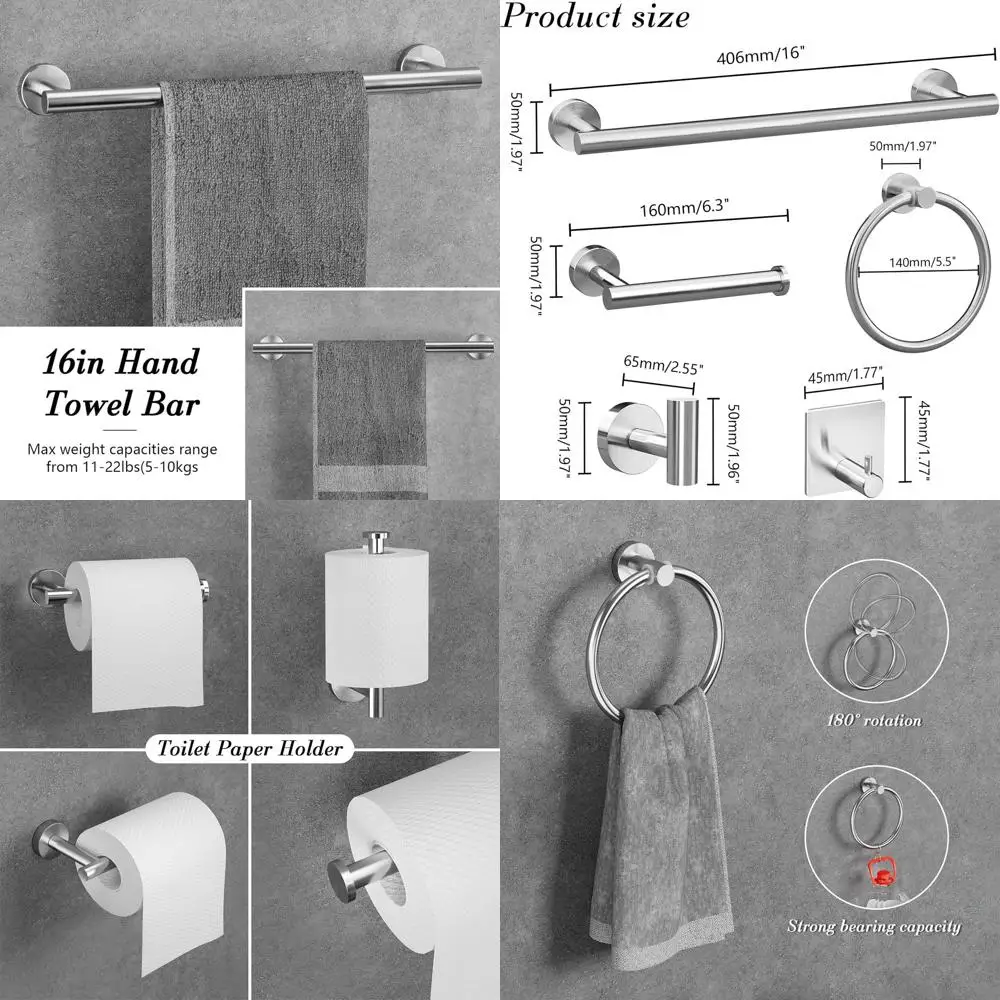 16in Hand Towel Bar

Max weight capacities range from 11-22lbs(5-10kgs

Product size

406mm/16"

50mm/1.97"

50mm/1.97"

160mm/6.3"

50mm/1.97"

140mm/5.5"

65mm/2.55"

50mm/1.97"

50mm/1.96"

45mm/1.77"

45mm/1.77"

Toilet Paper Holder

180° rotation

Strong bearing capacity