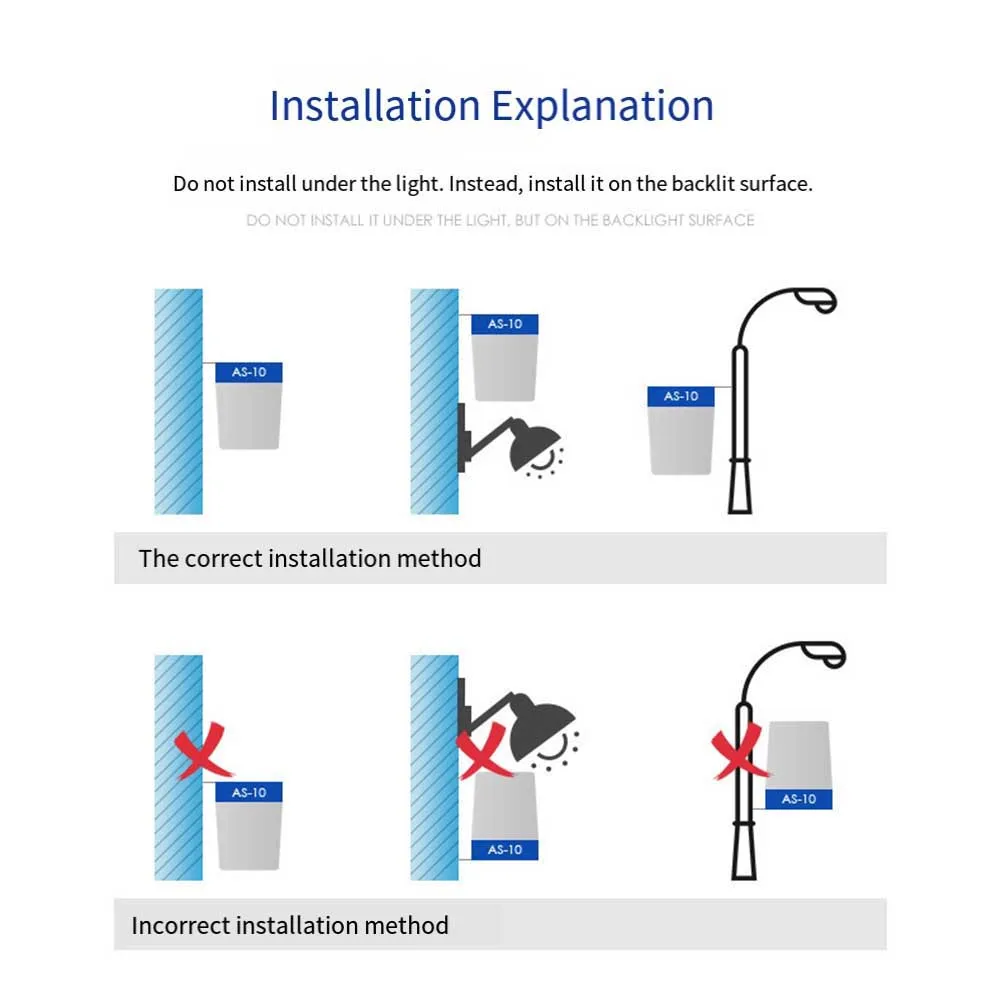 Installation Explanation

Do not install under the light. Instead, install it on the backlit surface.

DO NOT INSTALL IT UNDER THE LIGHT, BUT ON THE BACKLIGHT SURFACE

AS-10

AS-10

AS-10

The correct installation method

AS-10

AS-10

AS-10

Incorrect installation method