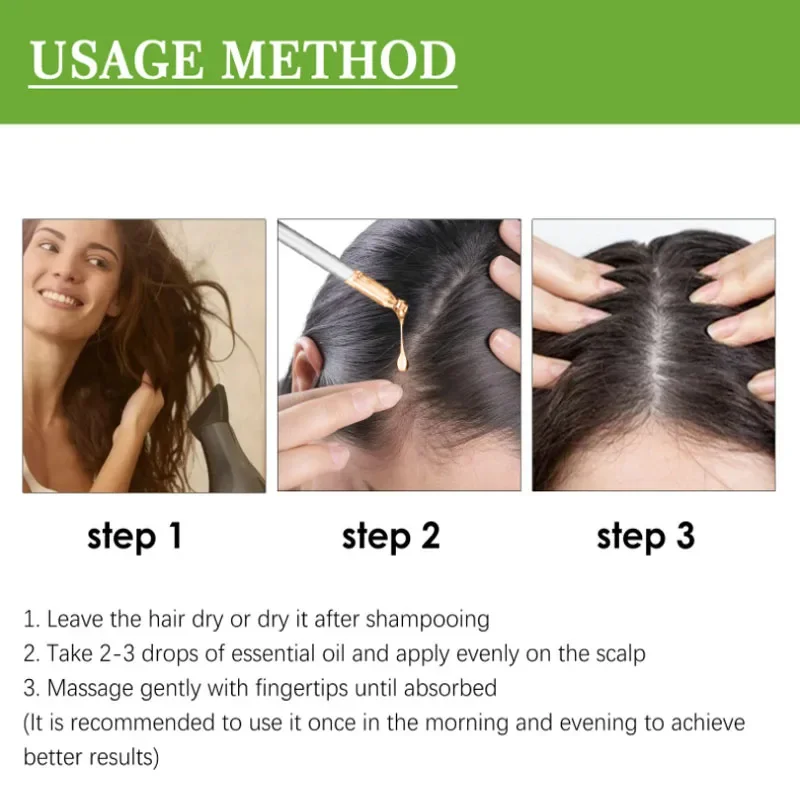 USAGE METHOD

step 1

step 2

step 3

1. Leave the hair dry or dry it after shampooing
2. Take 2-3 drops of essential oil and apply evenly on the scalp
3. Massage gently with fingertips until absorbed
(It is recommended to use it once in the morning and evening to achieve better results)