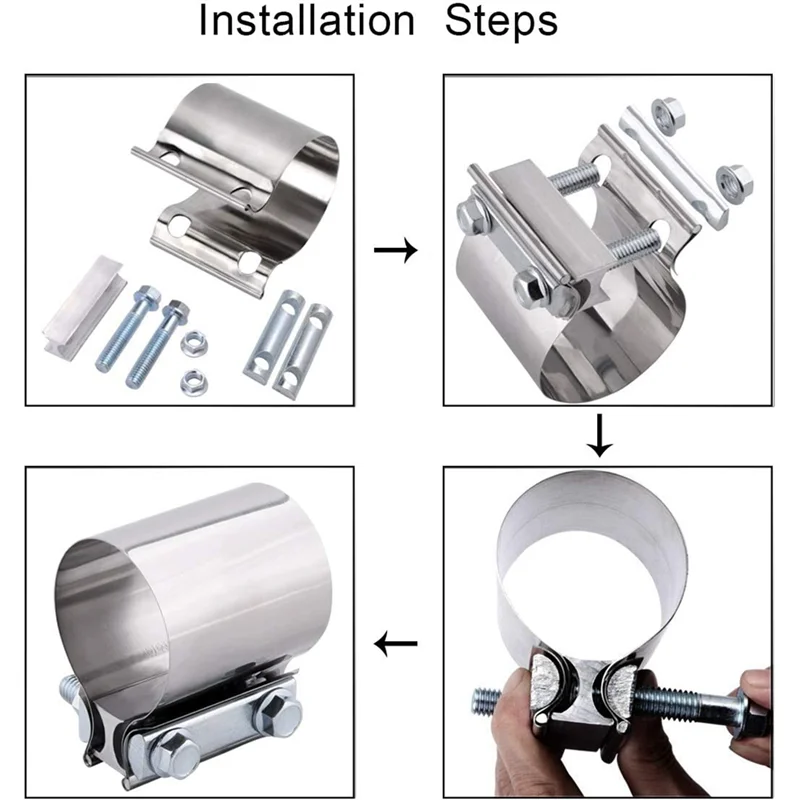 Installation Steps