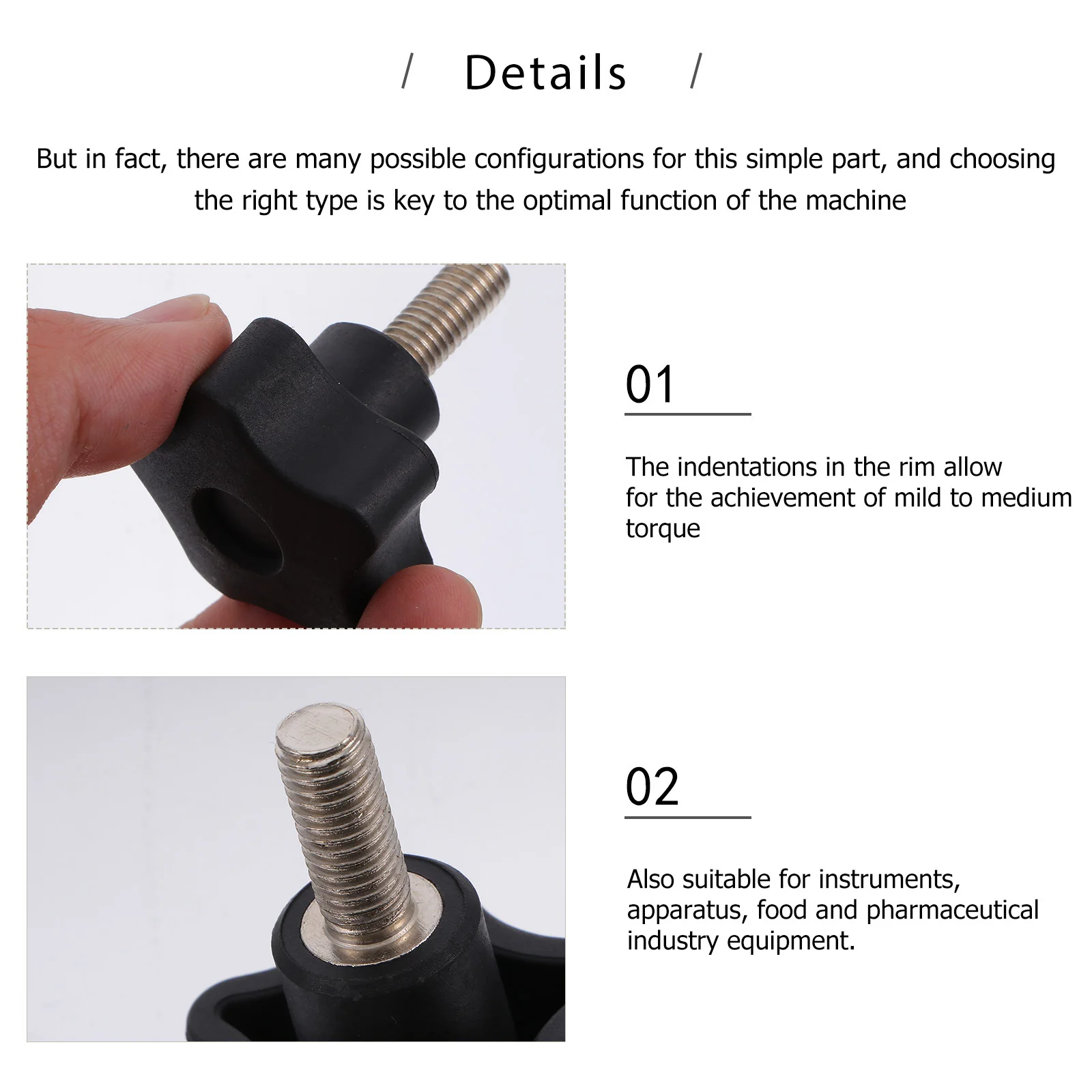 / Details /

But in fact, there are many possible configurations for this simple part, and choosing the right type is key to the optimal function of the machine

01

The indentations in the rim allow for the achievement of mild to medium torque

02

Also suitable for instruments, apparatus, food and pharmaceutical industry equipment.