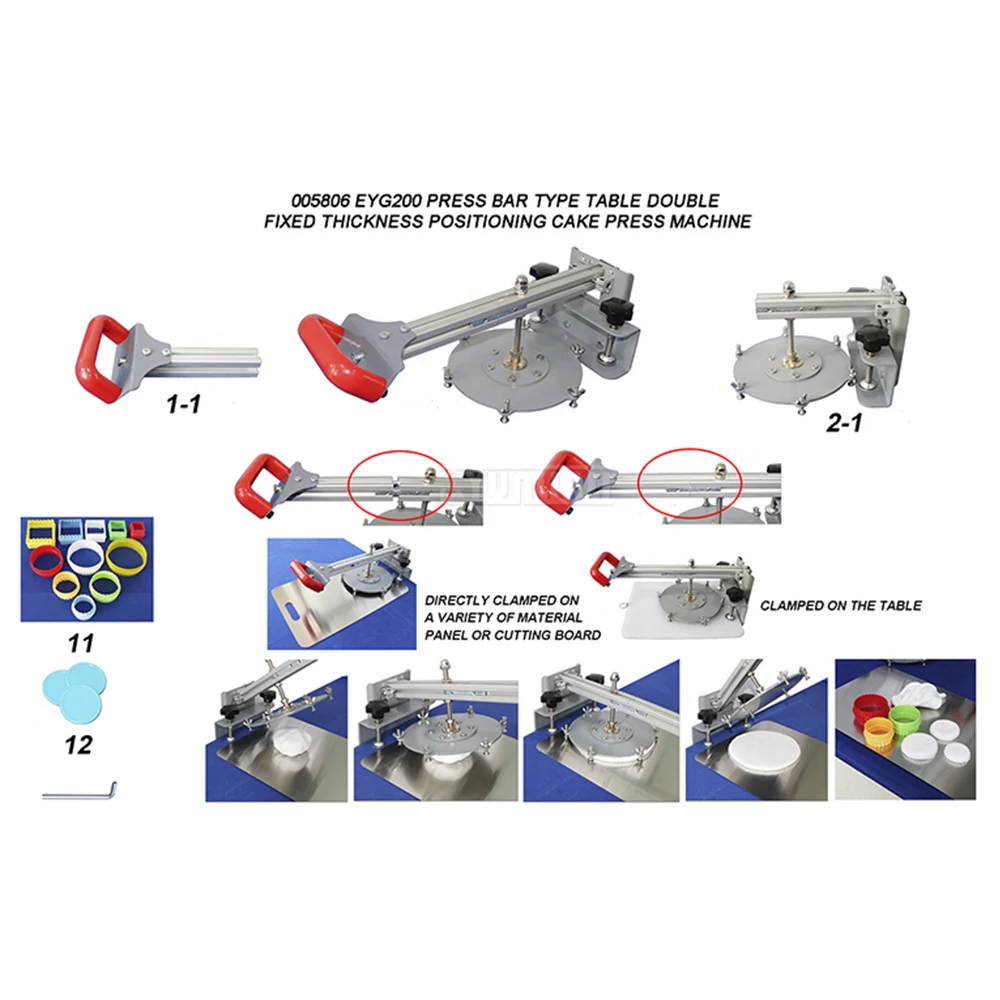 005806 EYG200 PRESS BAR TYPE TABLE DOUBLE FIXED THICKNESS POSITIONING CAKE PRESS MACHINE

1-1

2-1

11

12

DIRECTLY CLAMPED ON A VARIETY OF MATERIAL PANEL OR CUTTING BOARD

CLAMPED ON THE TABLE