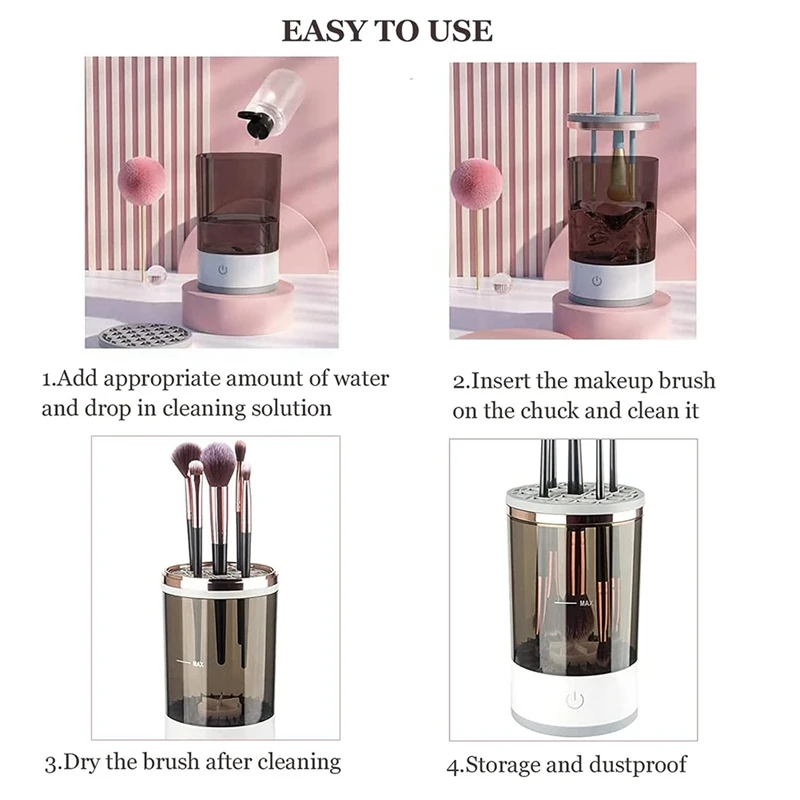 EASY TO USE

1.Add appropriate amount of water and drop in cleaning solution

2.Insert the makeup brush on the chuck and clean it

MAX

MAX

3.Dry the brush after cleaning

4.Storage and dustproof