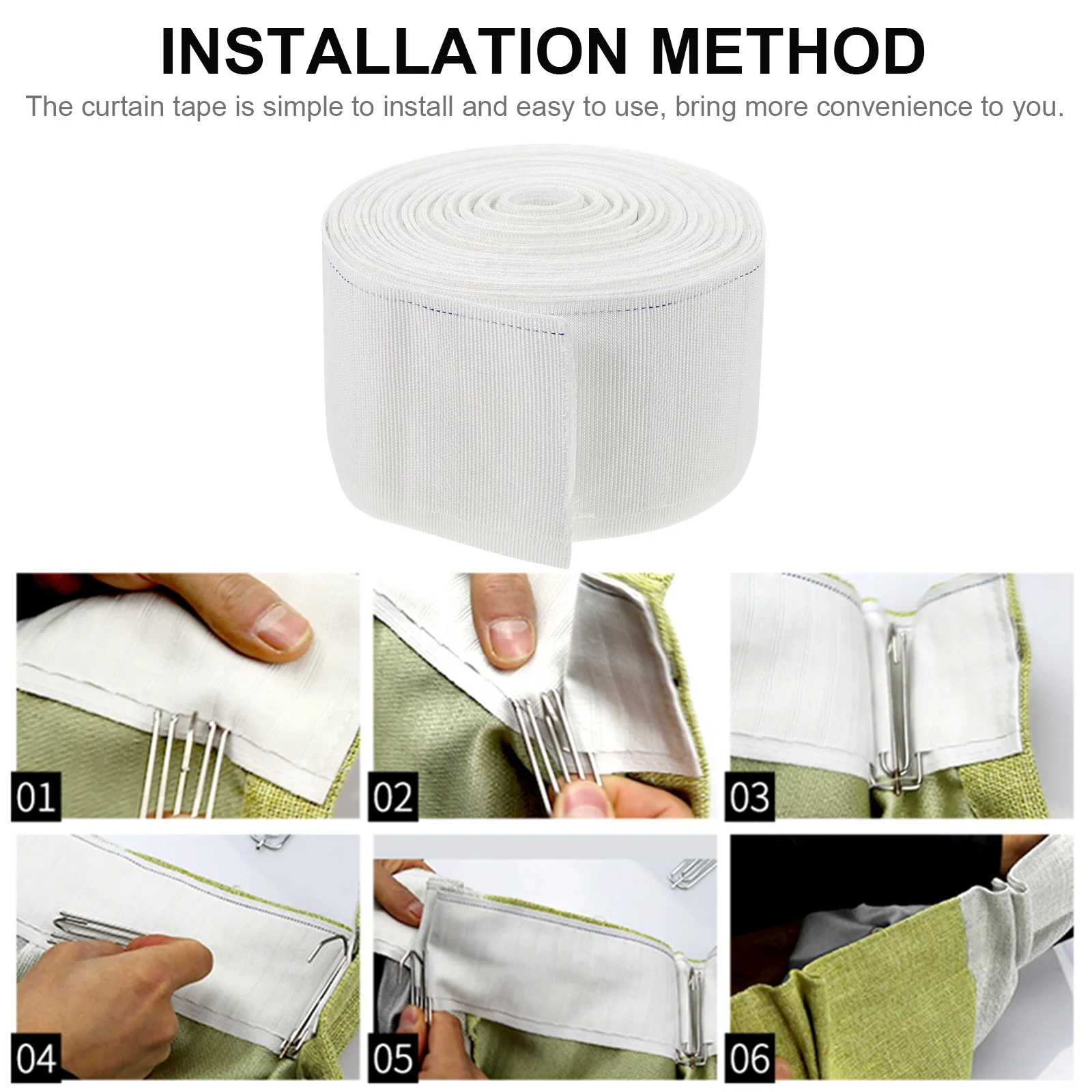 INSTALLATION METHOD

The curtain tape is simple to install and easy to use, bring more convenience to you.

01

02

03

04

05

06