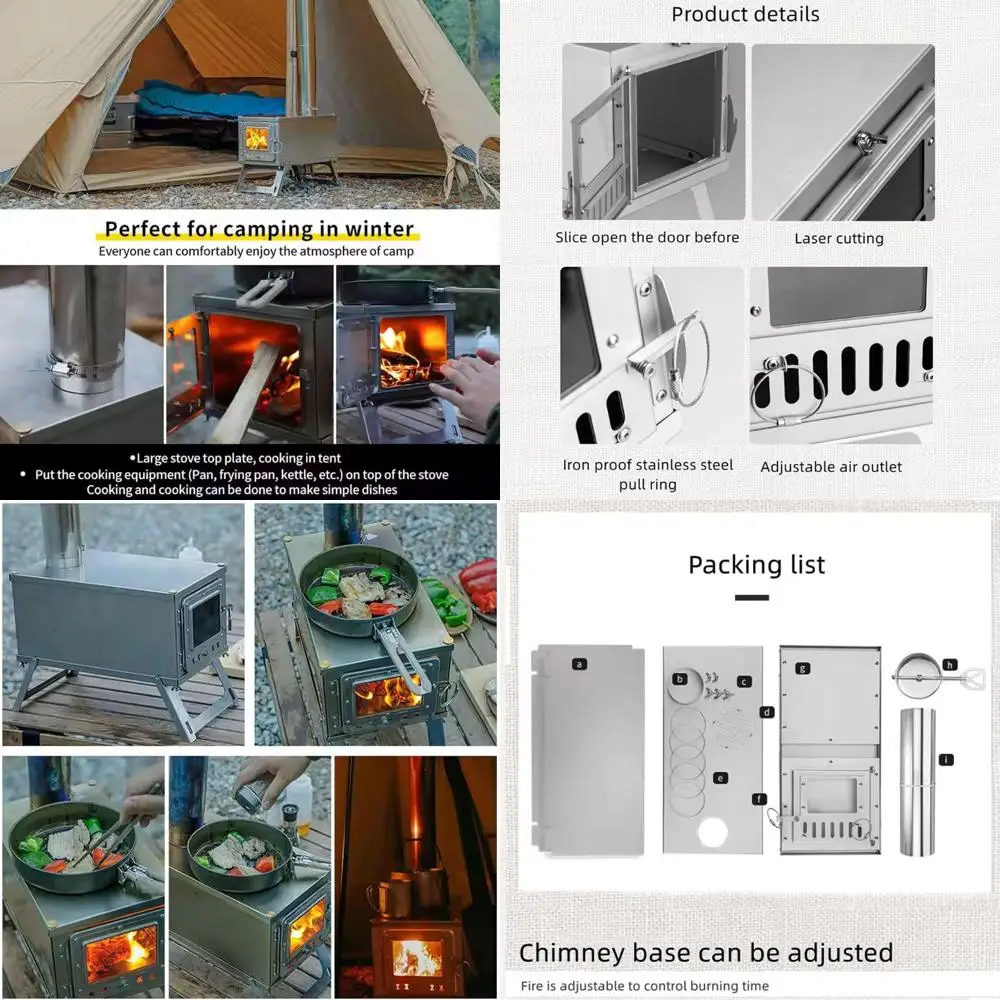 Perfect for camping in winter

Everyone can comfortably enjoy the atmosphere of camp

•Large stove top plate, cooking in tent
• Put the cooking equipment (Pan, frying pan, kettle, etc.) on top of the stove
Cooking and cooking can be done to make simple dishes

Product details

Slice open the door before

Laser cutting

Iron proof stainless steel pull ring

Adjustable air outlet

Packing list

a
b
c
d
e
f
g
h
i

Chimney base can be adjusted

Fire is adjustable to control burning time