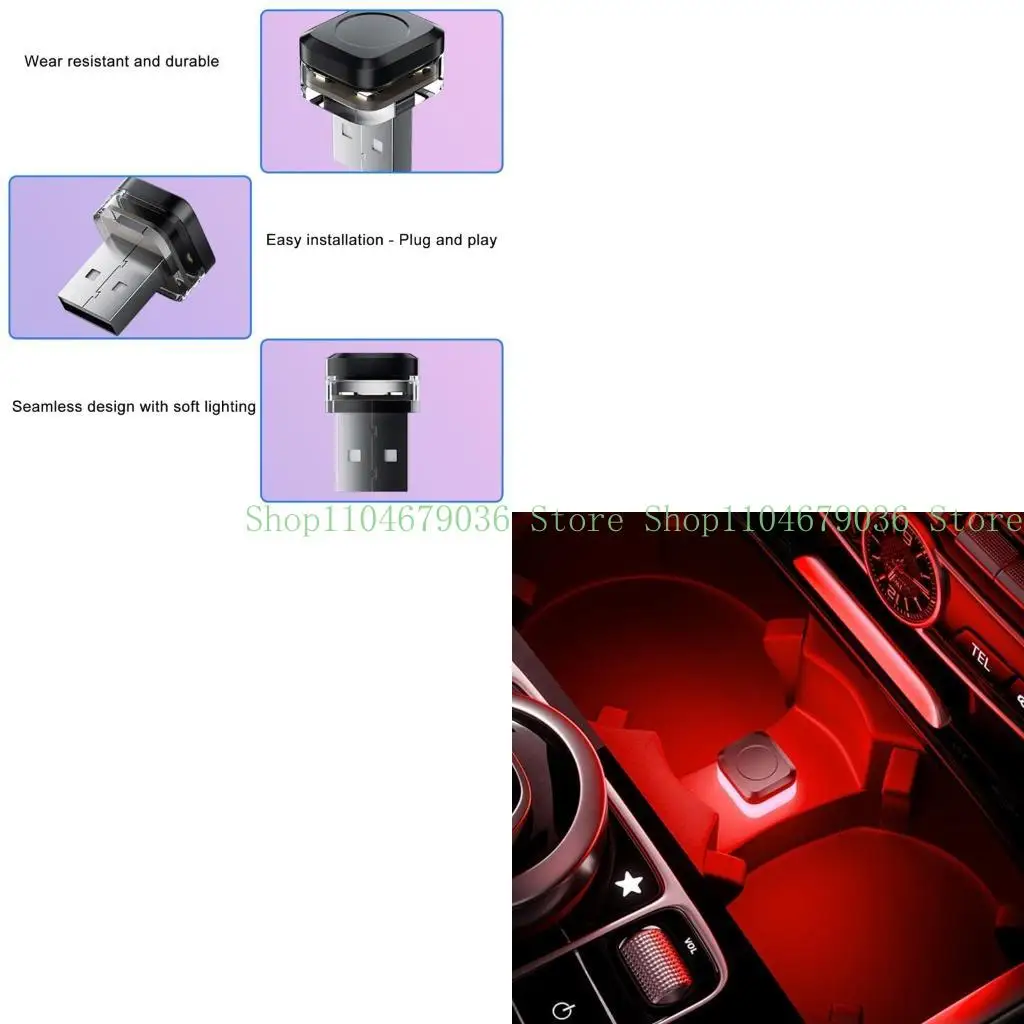 Wear resistant and durable

Easy installation - Plug and play

Seamless design with soft lighting

Shop1104679036 Store Shop1104679036 Store

TEL

VOL