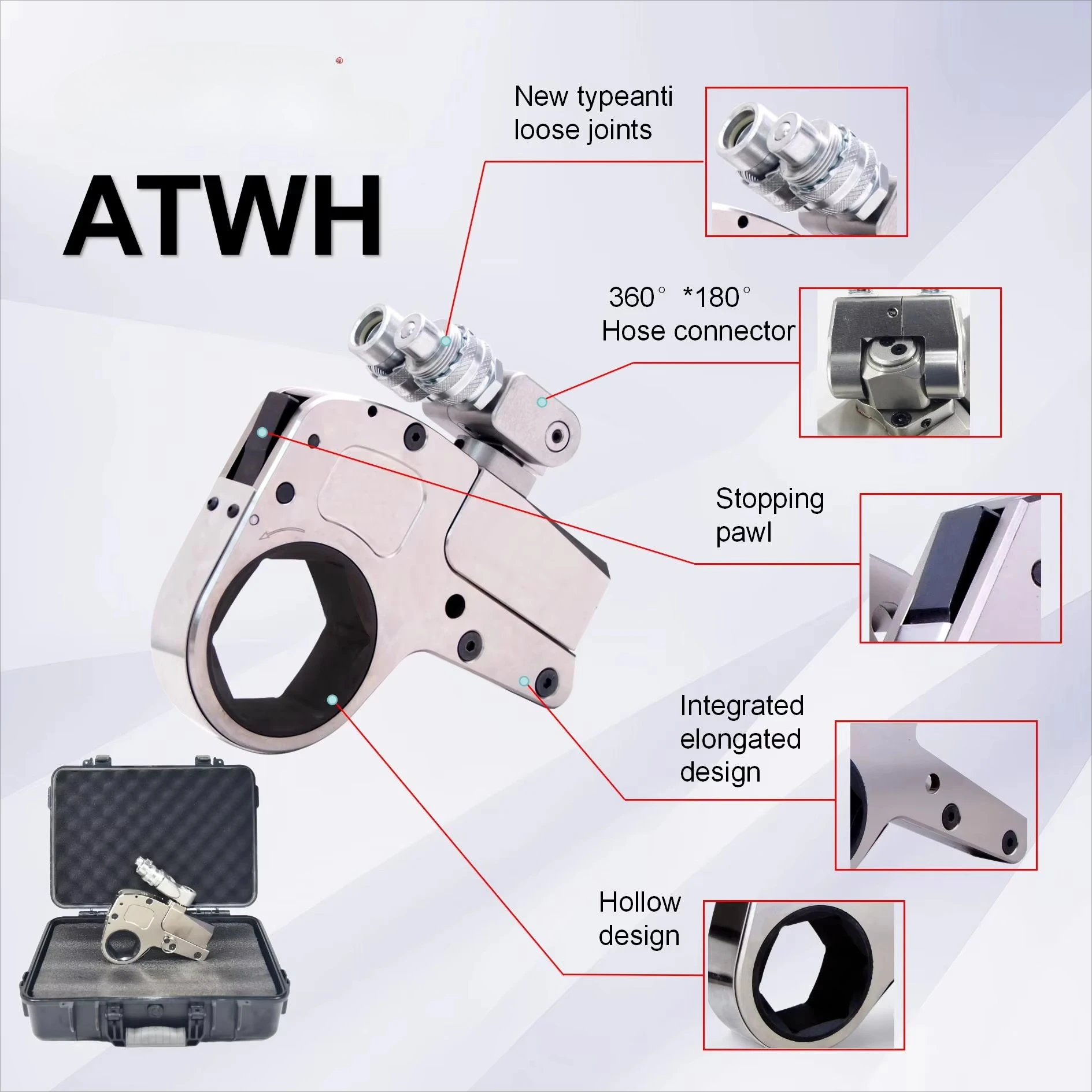 ATWH

New typeanti loose joints

360° *180° Hose connector

Stopping pawl

Integrated elongated design

Hollow design