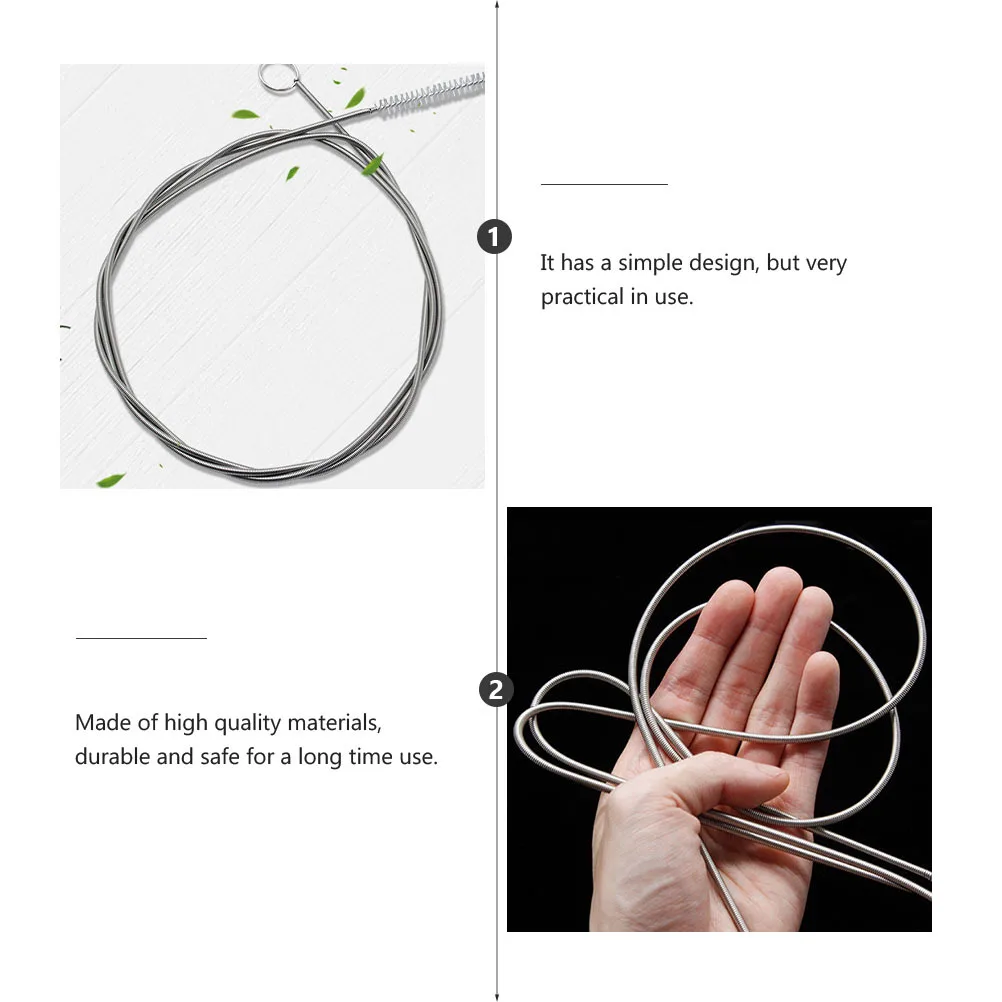 1

It has a simple design, but very practical in use.

2

Made of high quality materials, durable and safe for a long time use.