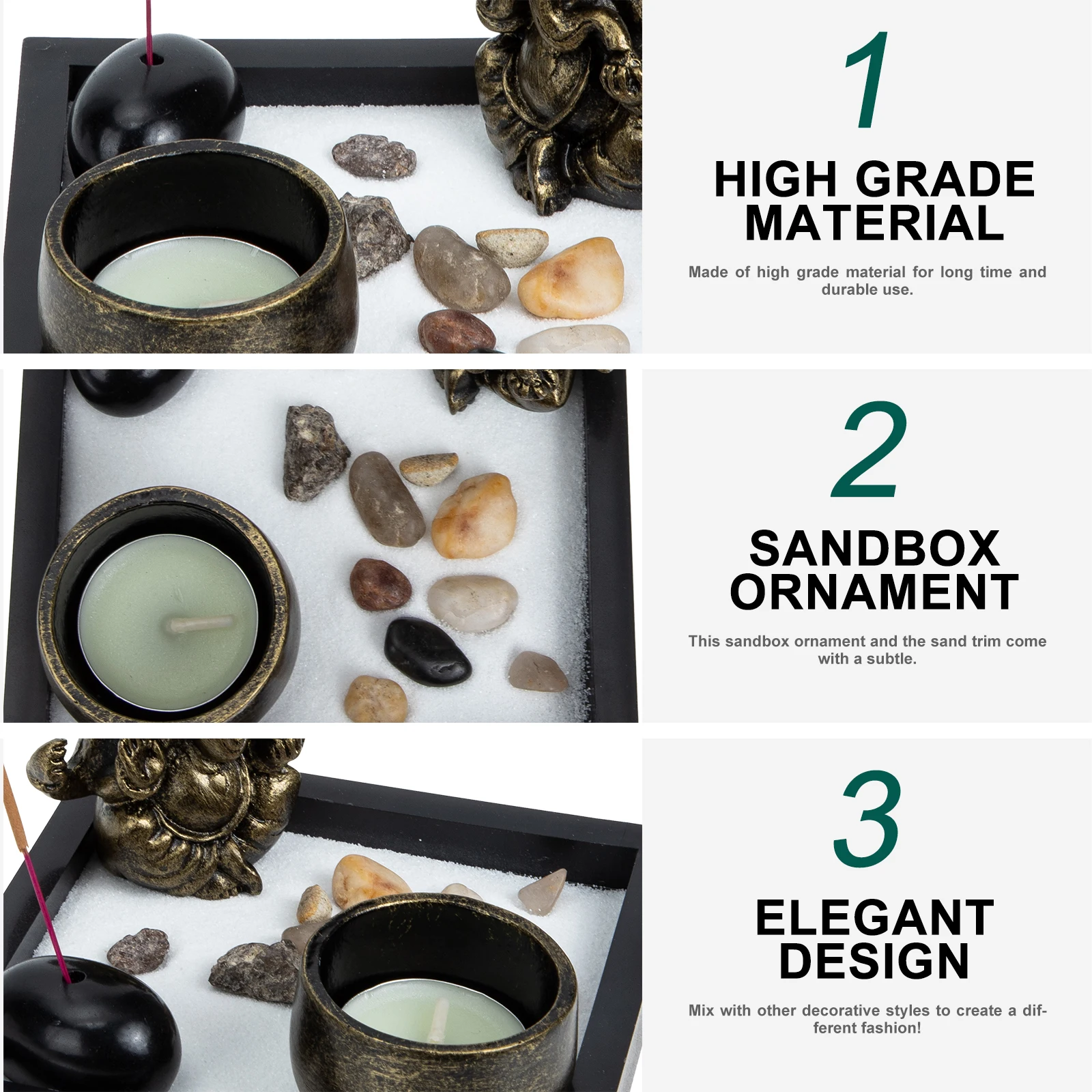 1

HIGH GRADE MATERIAL

Made of high grade material for long time and durable use.

2

SANDBOX ORNAMENT

This sandbox ornament and the sand trim come with a subtle.

3

ELEGANT DESIGN

Mix with other decorative styles to create a different fashion!