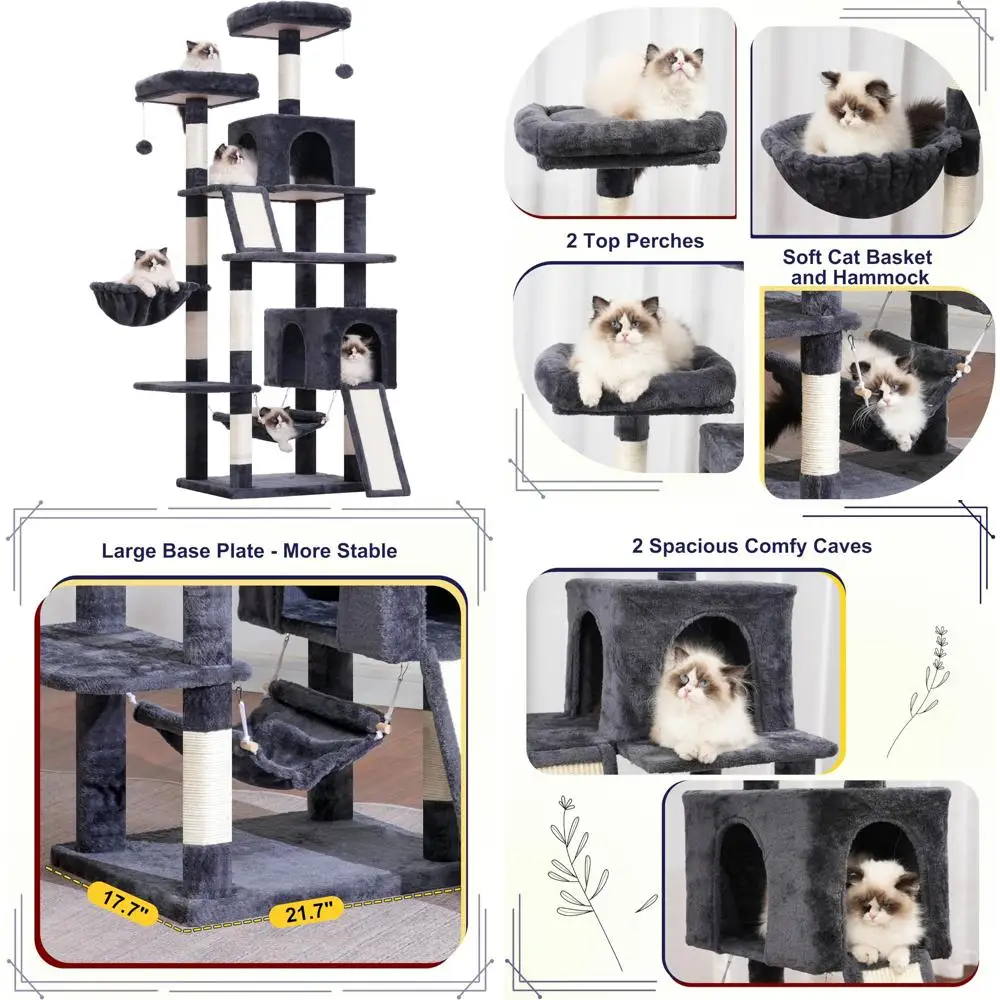 2 Top Perches

Soft Cat Basket and Hammock

Large Base Plate - More Stable

17.7"

21.7"

2 Spacious Comfy Caves