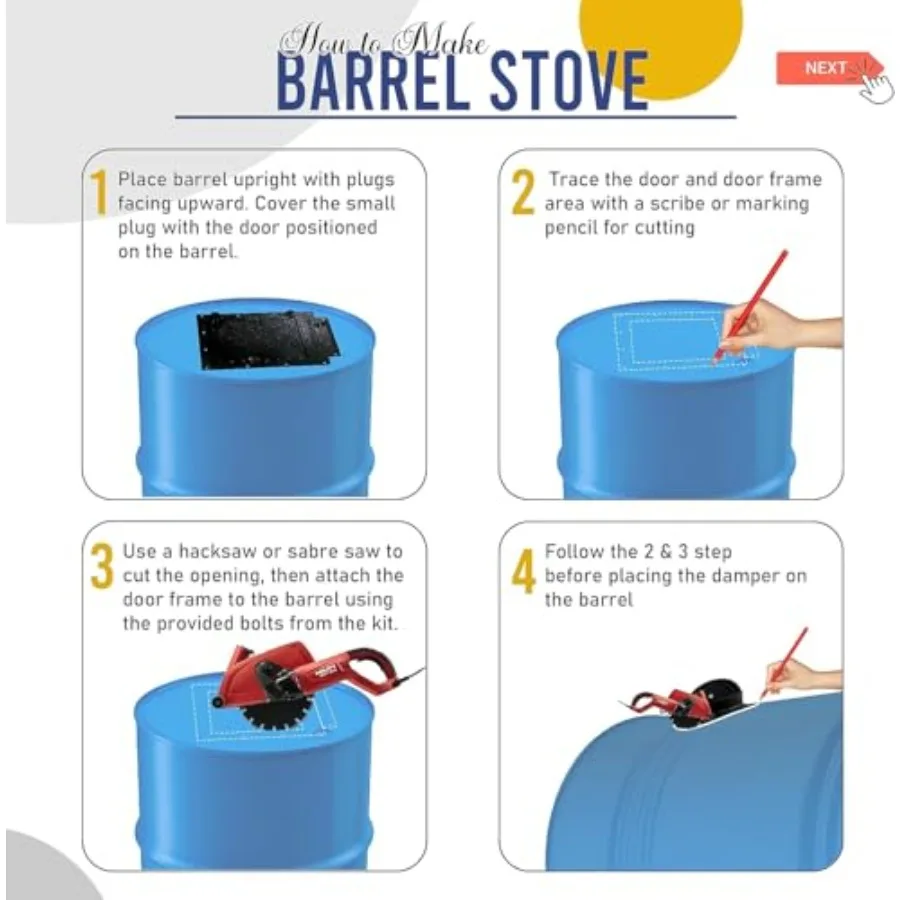 How to Make
BARREL STOVE

NEXT

1 Place barrel upright with plugs facing upward. Cover the small plug with the door positioned on the barrel.

2 Trace the door and door frame area with a scribe or marking pencil for cutting

3 Use a hacksaw or sabre saw to cut the opening, then attach the door frame to the barrel using the provided bolts from the kit.

4 Follow the 2 & 3 step before placing the damper on the barrel