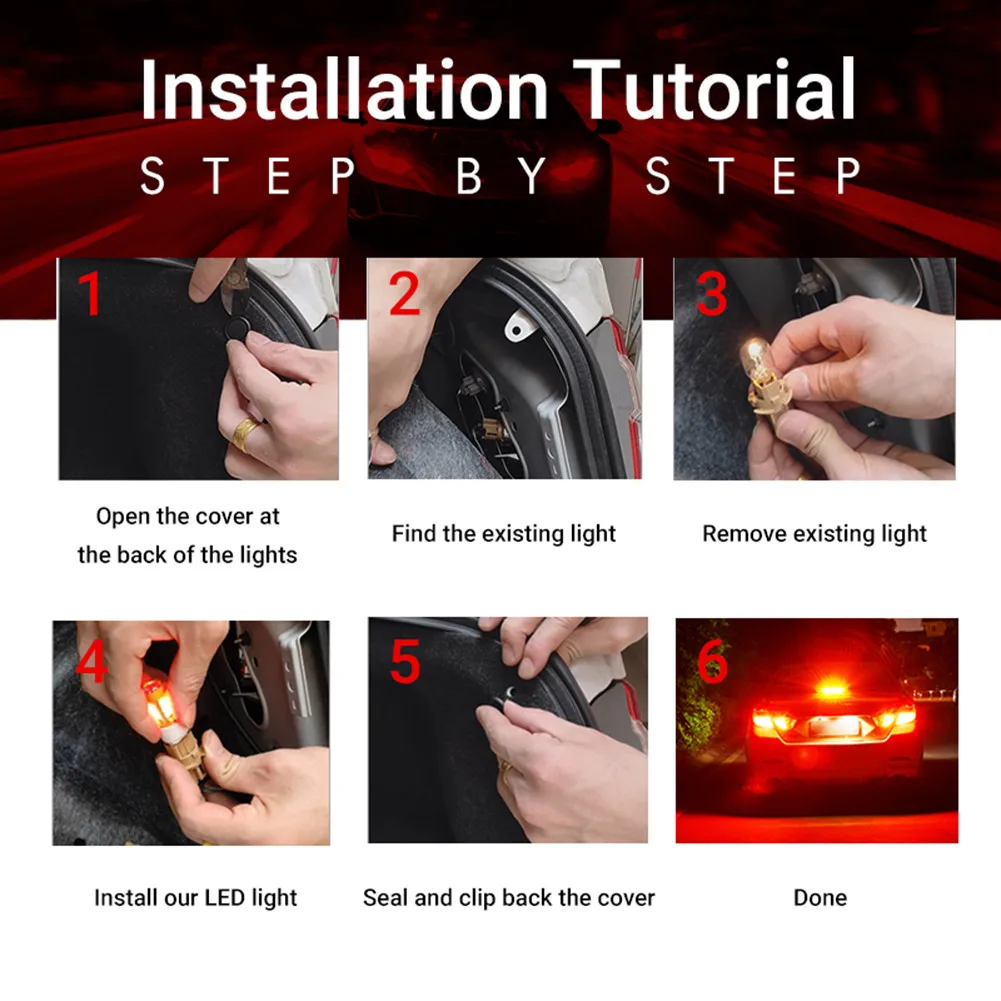 Installation Tutorial

STEP BY STEP

1

Open the cover at the back of the lights

2

Find the existing light

3

Remove existing light

4

Install our LED light

5

Seal and clip back the cover

6

Done