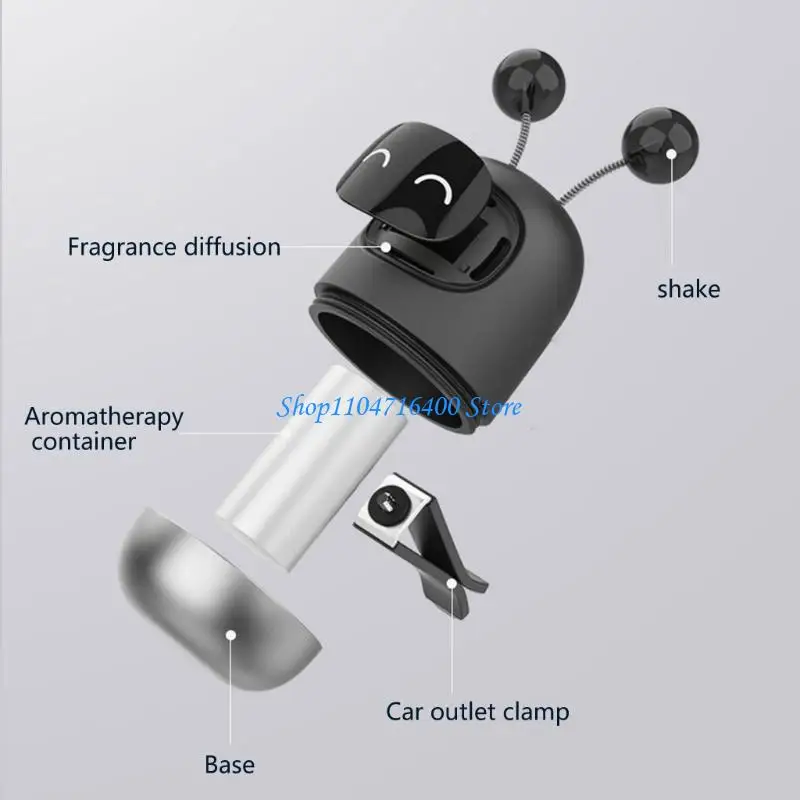 Fragrance diffusion

shake

Aromatherapy container

Shop1104716400 Store

Car outlet clamp

Base