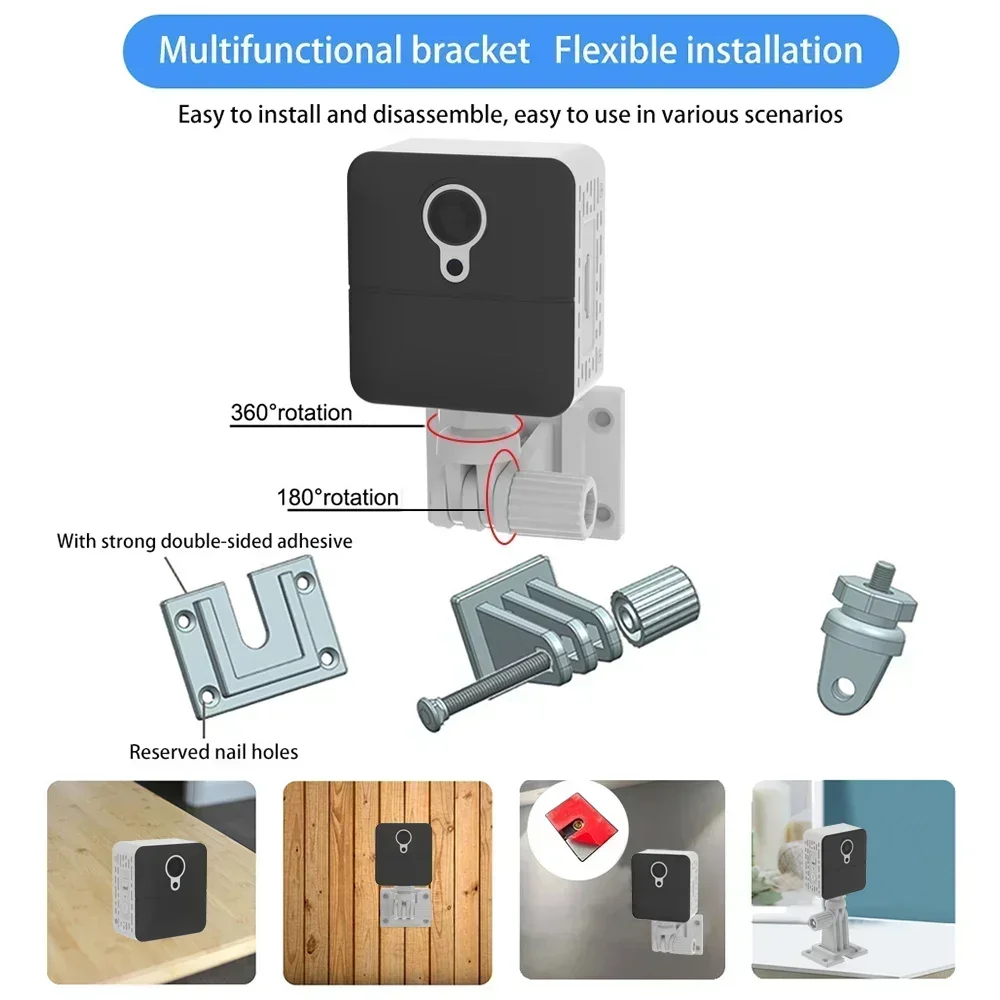 Multifunctional bracket Flexible installation

Easy to install and disassemble, easy to use in various scenarios

360°rotation

180°rotation

With strong double-sided adhesive

Reserved nail holes