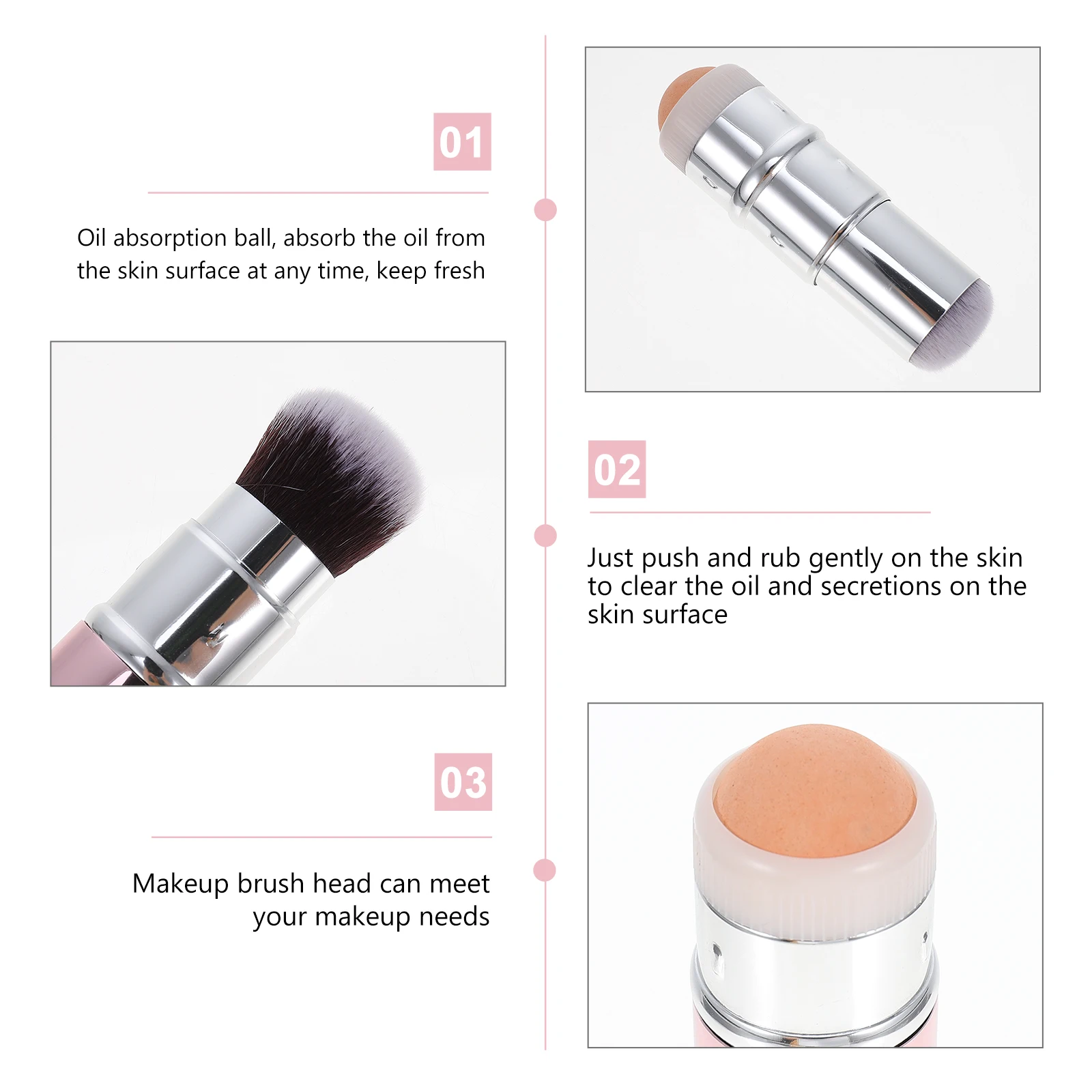 01

Oil absorption ball, absorb the oil from the skin surface at any time, keep fresh

02

Just push and rub gently on the skin to clear the oil and secretions on the skin surface

03

Makeup brush head can meet your makeup needs