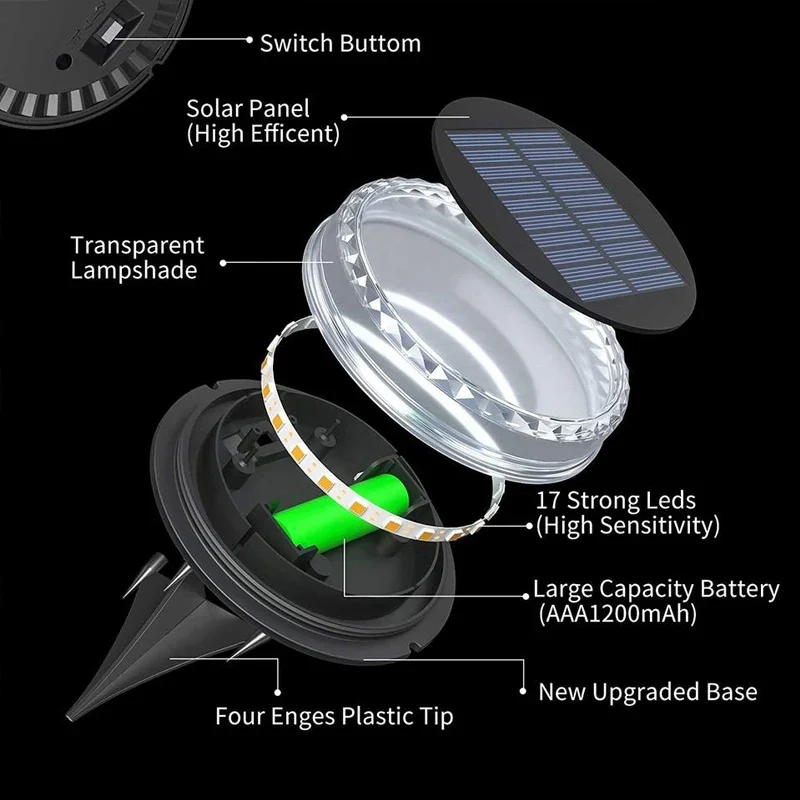 Switch Buttom

Solar Panel
(High Efficent)

Transparent
Lampshade

17 Strong Leds
(High Sensitivity)

Large Capacity Battery
(AAA1200mAh)

New Upgraded Base

Four Enges Plastic Tip