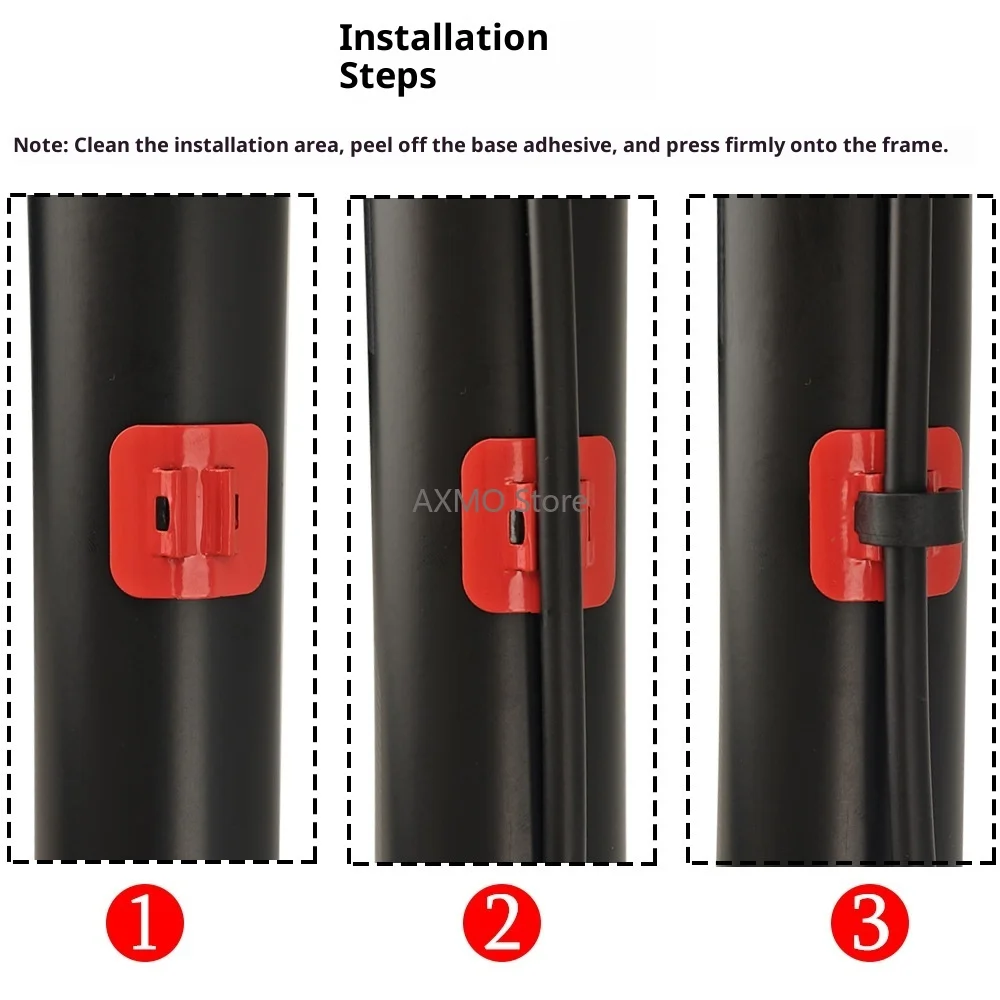 Installation Steps

Note: Clean the installation area, peel off the base adhesive, and press firmly onto the frame.

AXMO Store

1

2

3