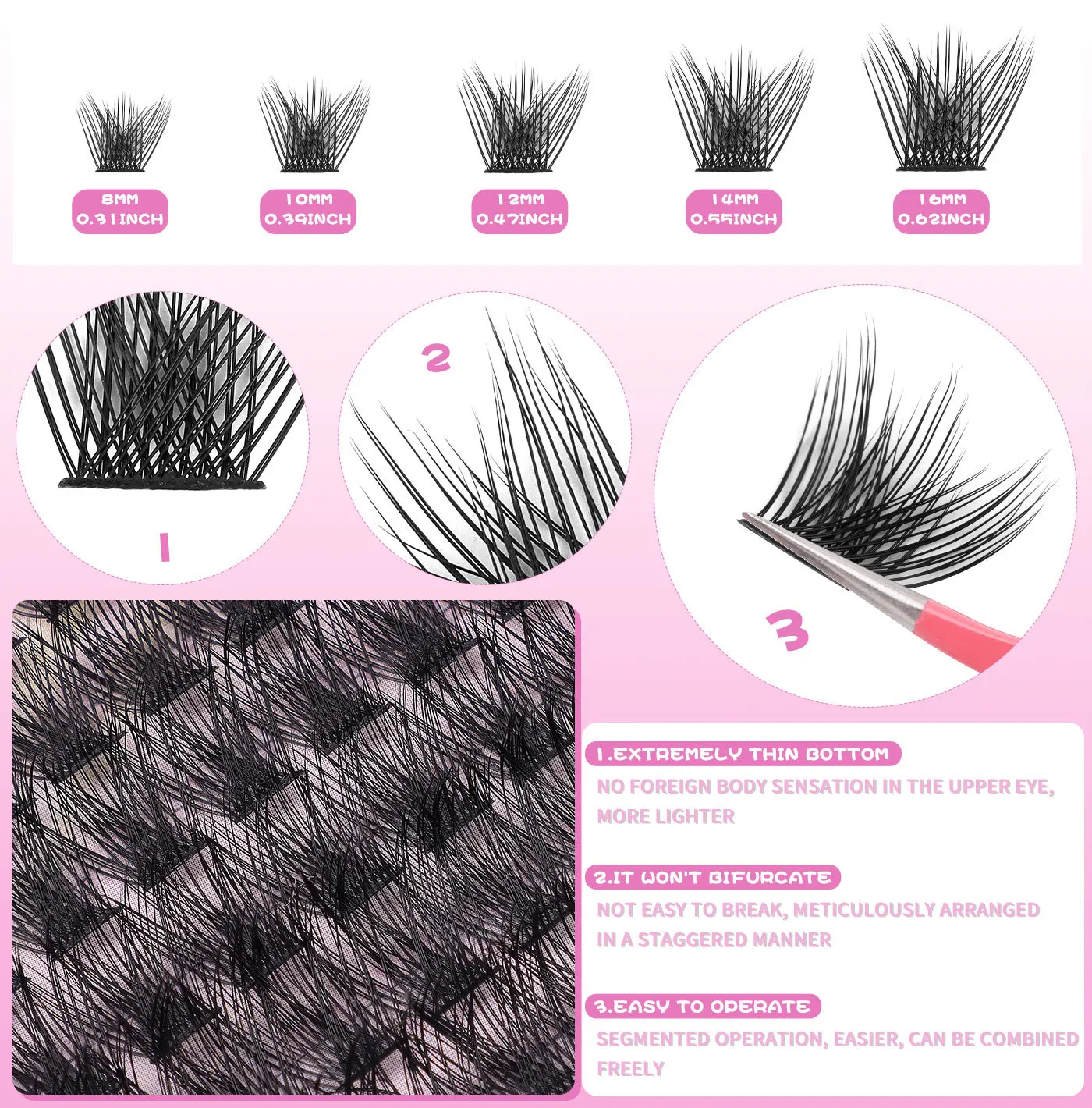 8MM
0.31INCH

10MM
0.39INCH

12MM
0.47INCH

14MM
0.55INCH

16MM
0.62INCH

1

2

3

1.EXTREMELY THIN BOTTOM

NO FOREIGN BODY SENSATION IN THE UPPER EYE, MORE LIGHTER

2.IT WON'T BIFURCATE

NOT EASY TO BREAK, METICULOUSLY ARRANGED IN A STAGGERED MANNER

3.EASY TO OPERATE

SEGMENTED OPERATION, EASIER, CAN BE COMBINED FREELY