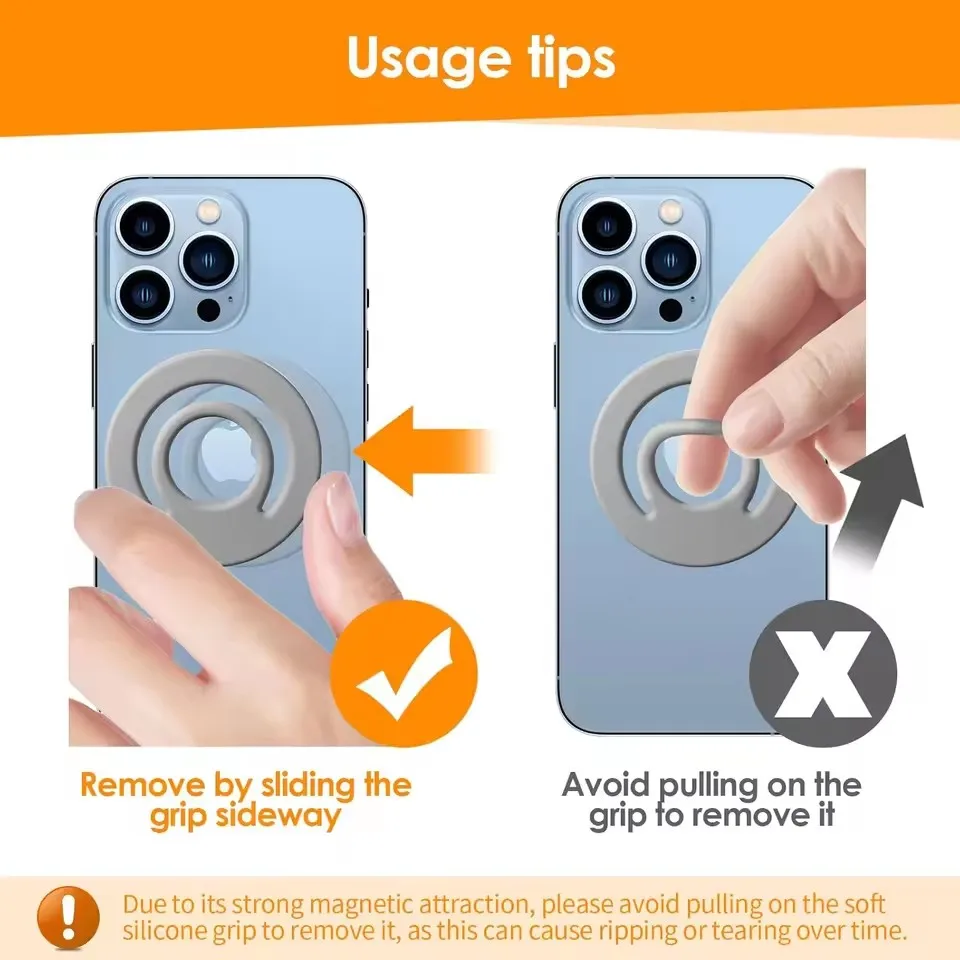 Usage tips

Remove by sliding the grip sideway

Avoid pulling on the grip to remove it

Due to its strong magnetic attraction, please avoid pulling on the soft silicone grip to remove it, as this can cause ripping or tearing over time.