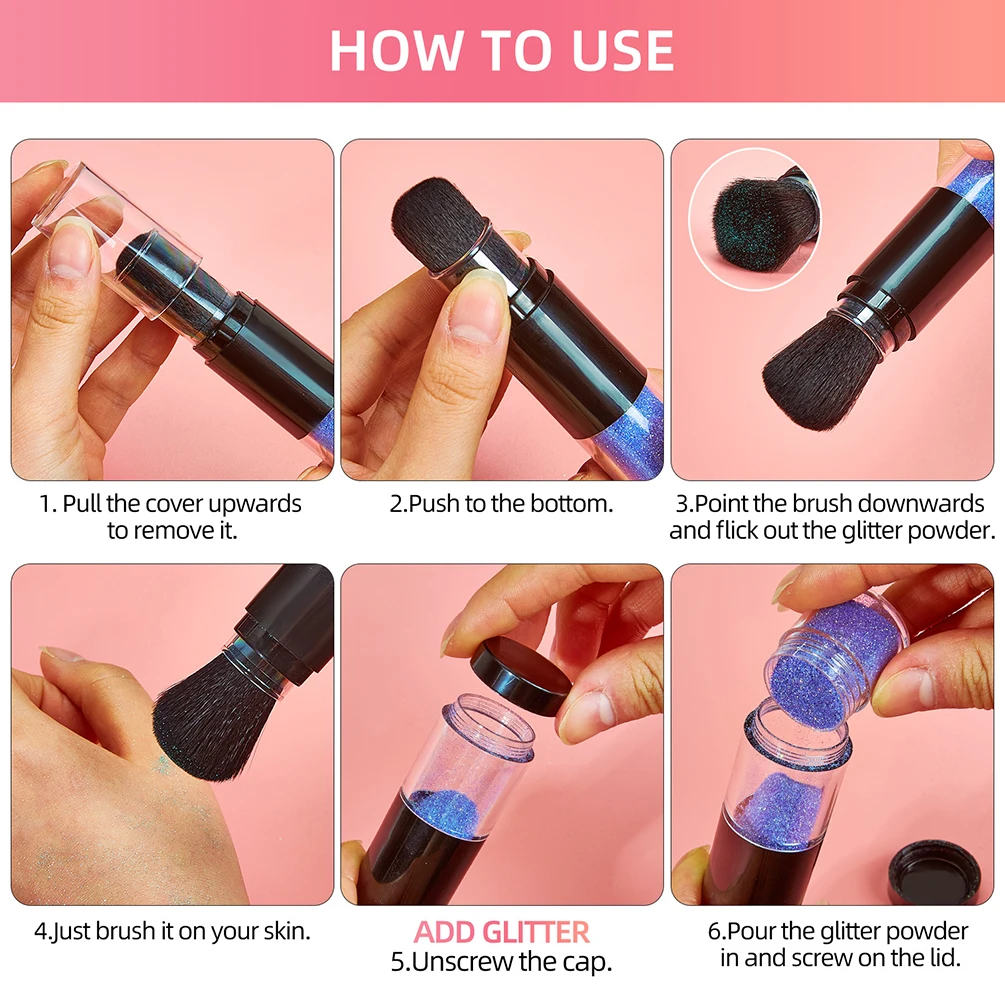 HOW TO USE

1. Pull the cover upwards to remove it.

2.Push to the bottom.

3.Point the brush downwards and flick out the glitter powder.

4.Just brush it on your skin.

ADD GLITTER
5.Unscrew the cap.

6.Pour the glitter powder in and screw on the lid.