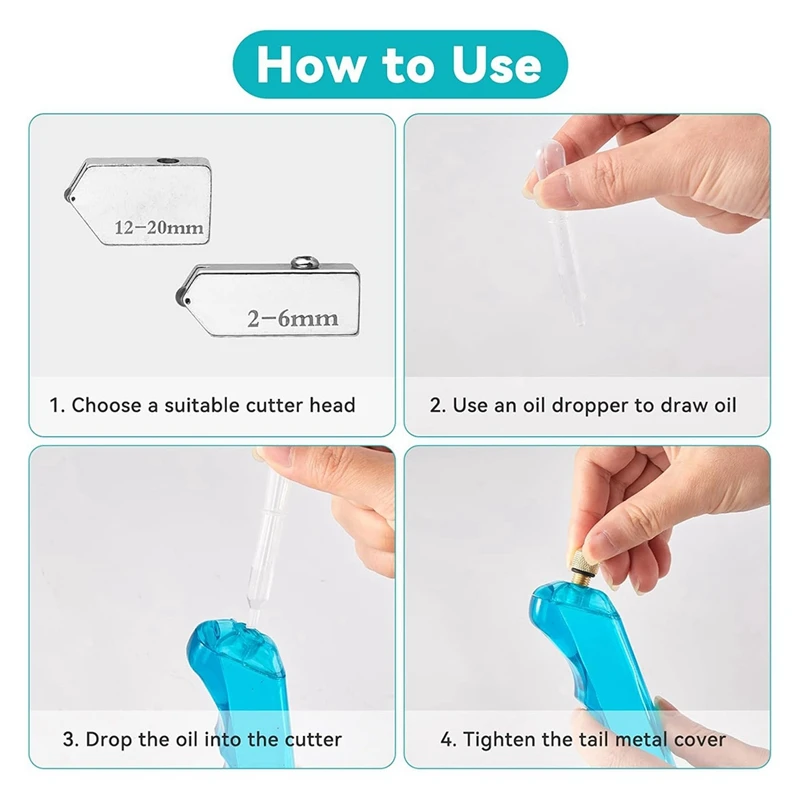 How to Use

12-20mm

2-6mm

1. Choose a suitable cutter head

2. Use an oil dropper to draw oil

3. Drop the oil into the cutter

4. Tighten the tail metal cover