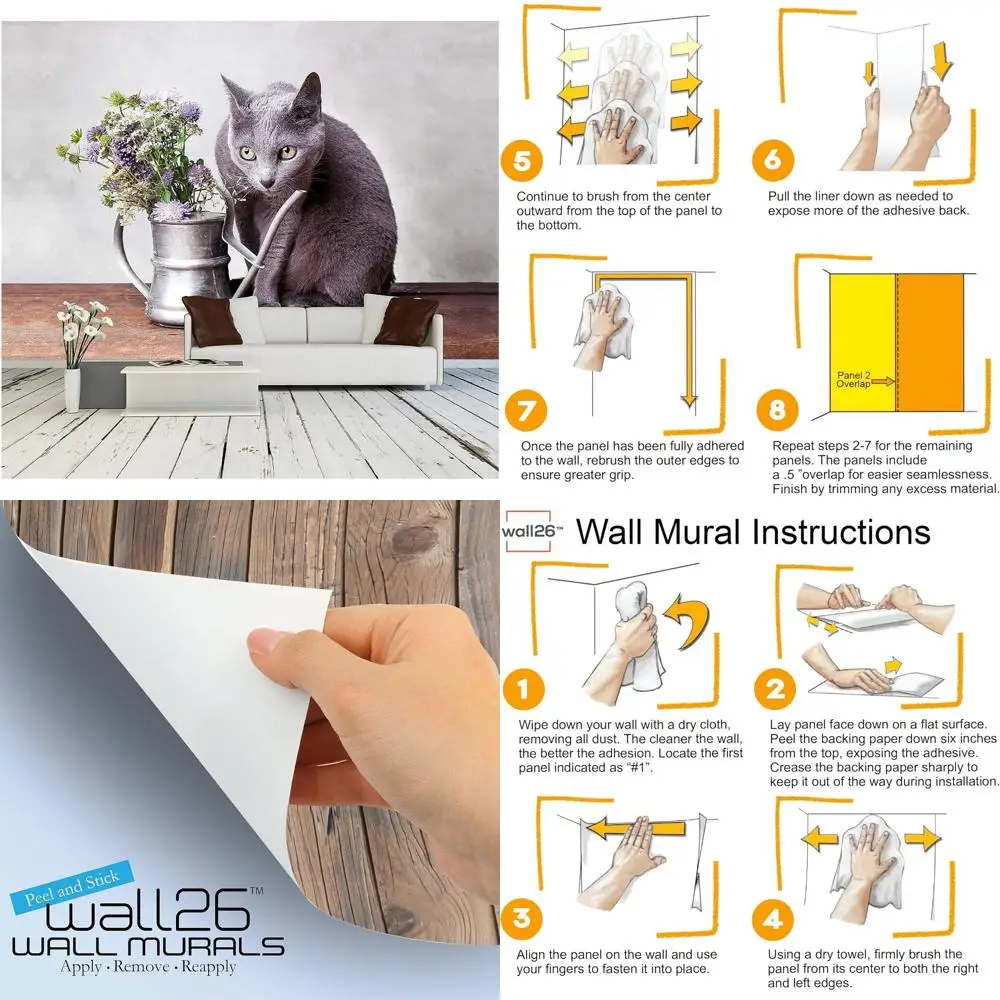 5

Continue to brush from the center outward from the top of the panel to the bottom.

6

Pull the liner down as needed to expose more of the adhesive back.

7

Once the panel has been fully adhered to the wall, rebrush the outer edges to ensure greater grip.

Panel 2 Overlap

8

Repeat steps 2-7 for the remaining panels. The panels include a .5 "overlap for easier seamlessness. Finish by trimming any excess material.

Peel and Stick
wall26™
WALL MURALS
Apply · Remove · Reapply

wall26™ Wall Mural Instructions

1

Wipe down your wall with a dry cloth, removing all dust. The cleaner the wall, the better the adhesion. Locate the first panel indicated as "#1".

2

Lay panel face down on a flat surface. Peel the backing paper down six inches from the top, exposing the adhesive. Crease the backing paper sharply to keep it out of the way during installation.

3

Align the panel on the wall and use your fingers to fasten it into place.

4

Using a dry towel, firmly brush the panel from its center to both the right and left edges.