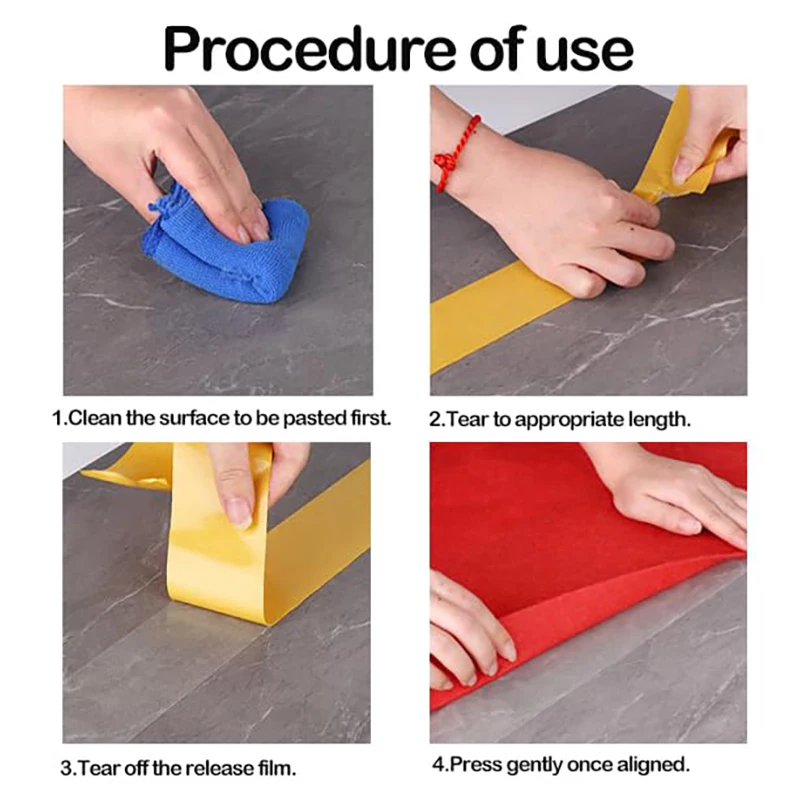 Procedure of use

1.Clean the surface to be pasted first.

2.Tear to appropriate length.

3.Tear off the release film.

4.Press gently once aligned.