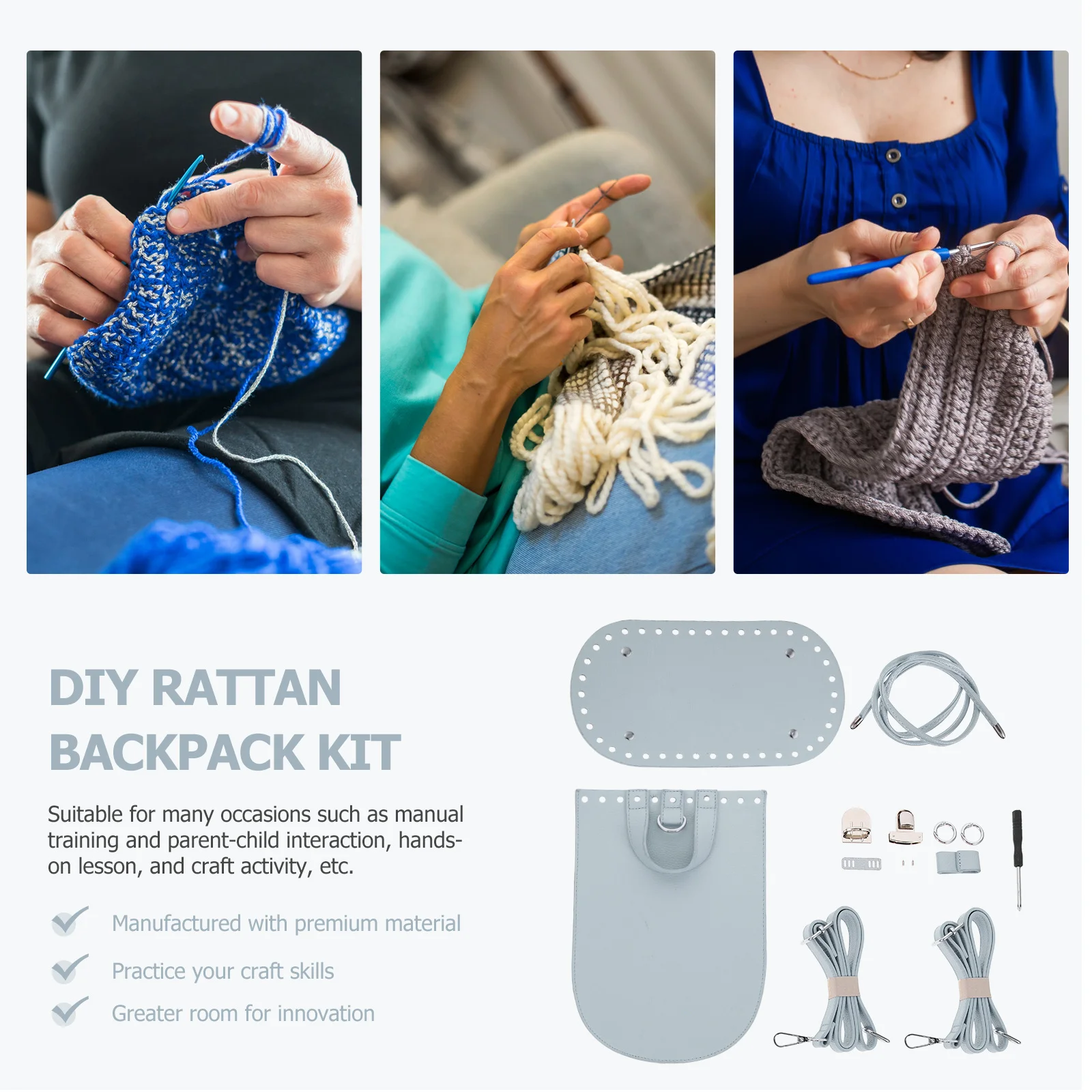 DIY RATTAN BACKPACK KIT

Suitable for many occasions such as manual training and parent-child interaction, hands-on lesson, and craft activity, etc.

Manufactured with premium material

Practice your craft skills

Greater room for innovation