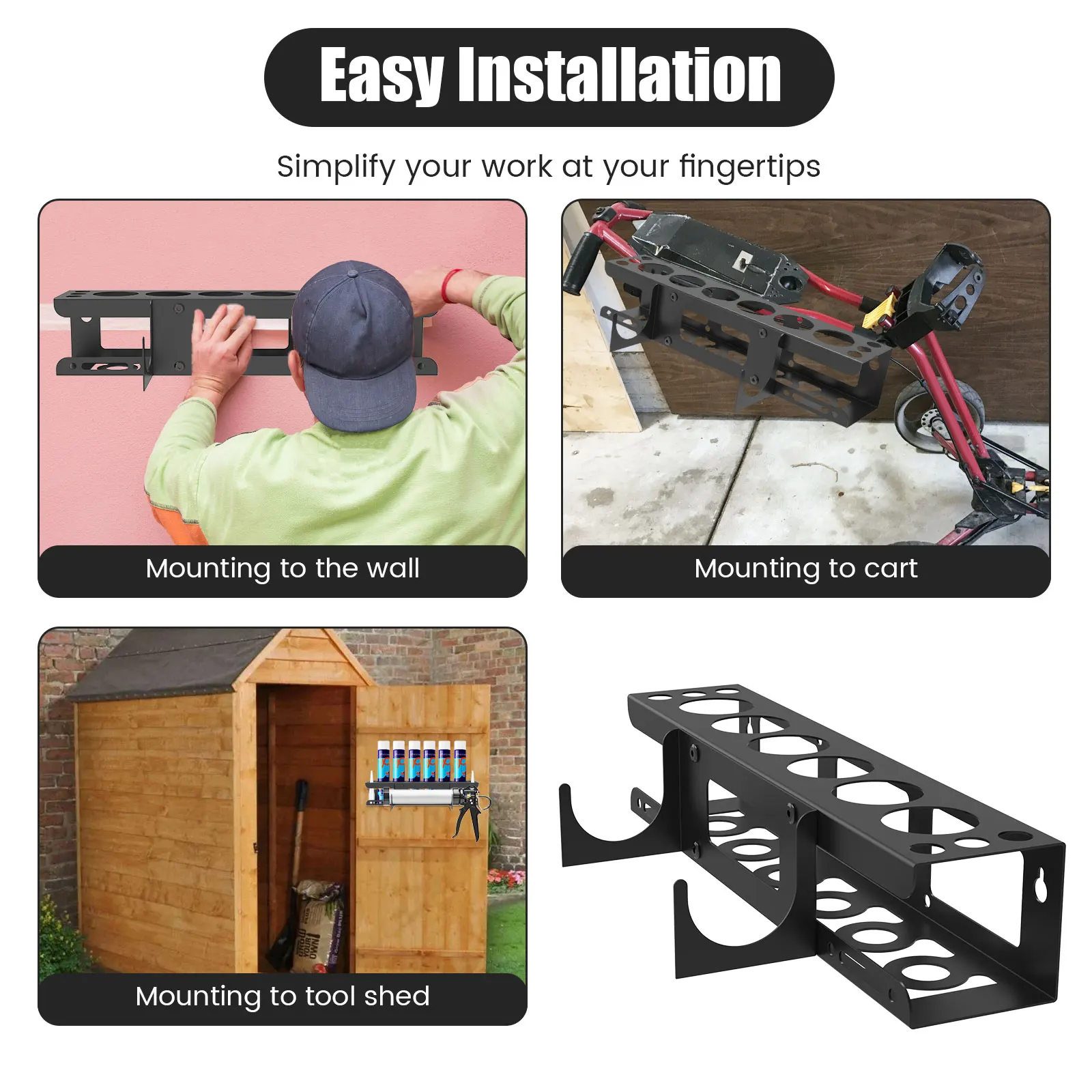 Easy Installation

Simplify your work at your fingertips

Mounting to the wall

Mounting to cart

Mounting to tool shed