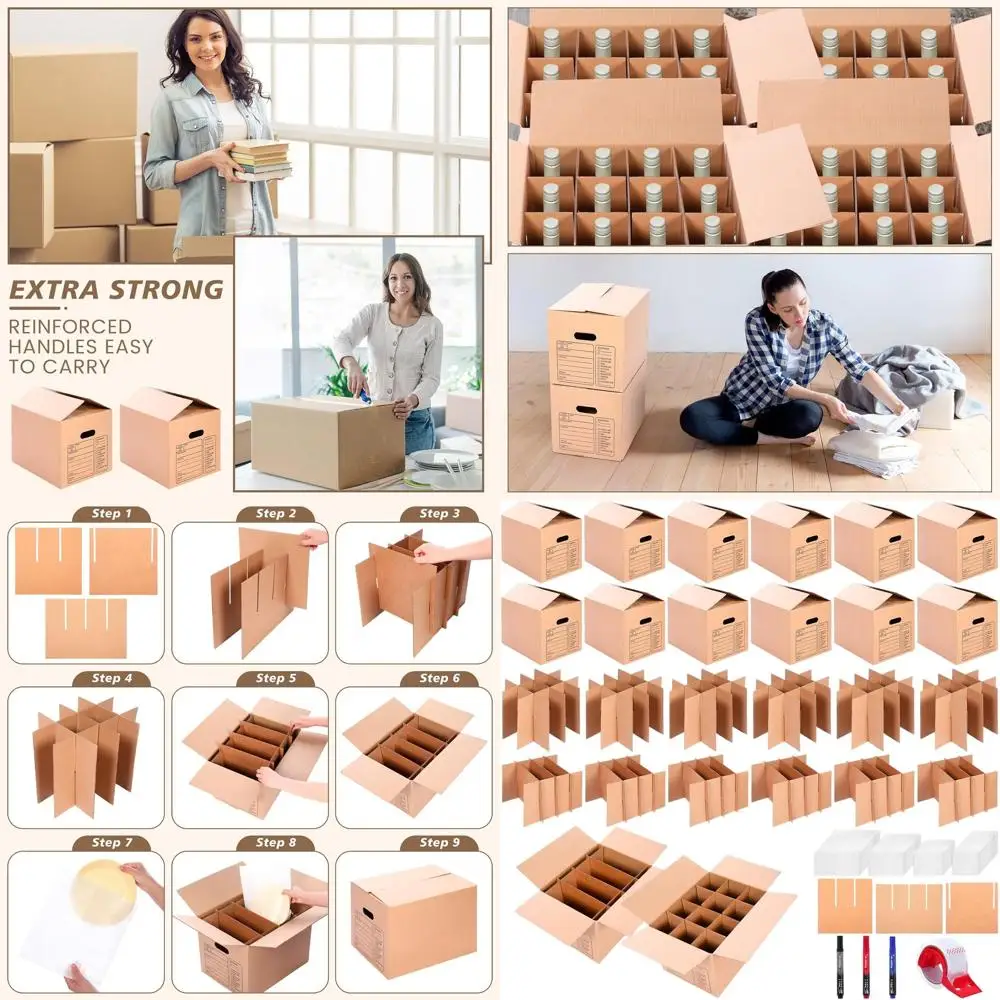 EXTRA STRONG

REINFORCED HANDLES EASY TO CARRY

Step 1

Step 2

Step 3

Step 4

Step 5

Step 6

Step 7

Step 8

Step 9