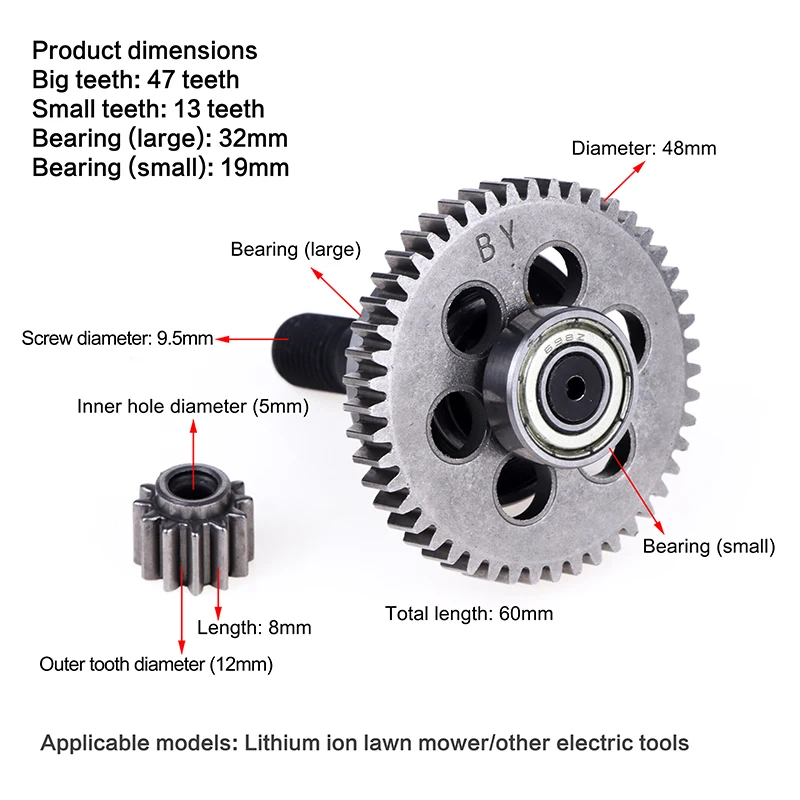 Product dimensions
Big teeth: 47 teeth
Small teeth: 13 teeth
Bearing (large): 32mm
Bearing (small): 19mm

Diameter: 48mm

Bearing (large)

BY

Screw diameter: 9.5mm

698Z

Inner hole diameter (5mm)

Bearing (small)

Total length: 60mm

Length: 8mm

Outer tooth diameter (12mm)

Applicable models: Lithium ion lawn mower/other electric tools