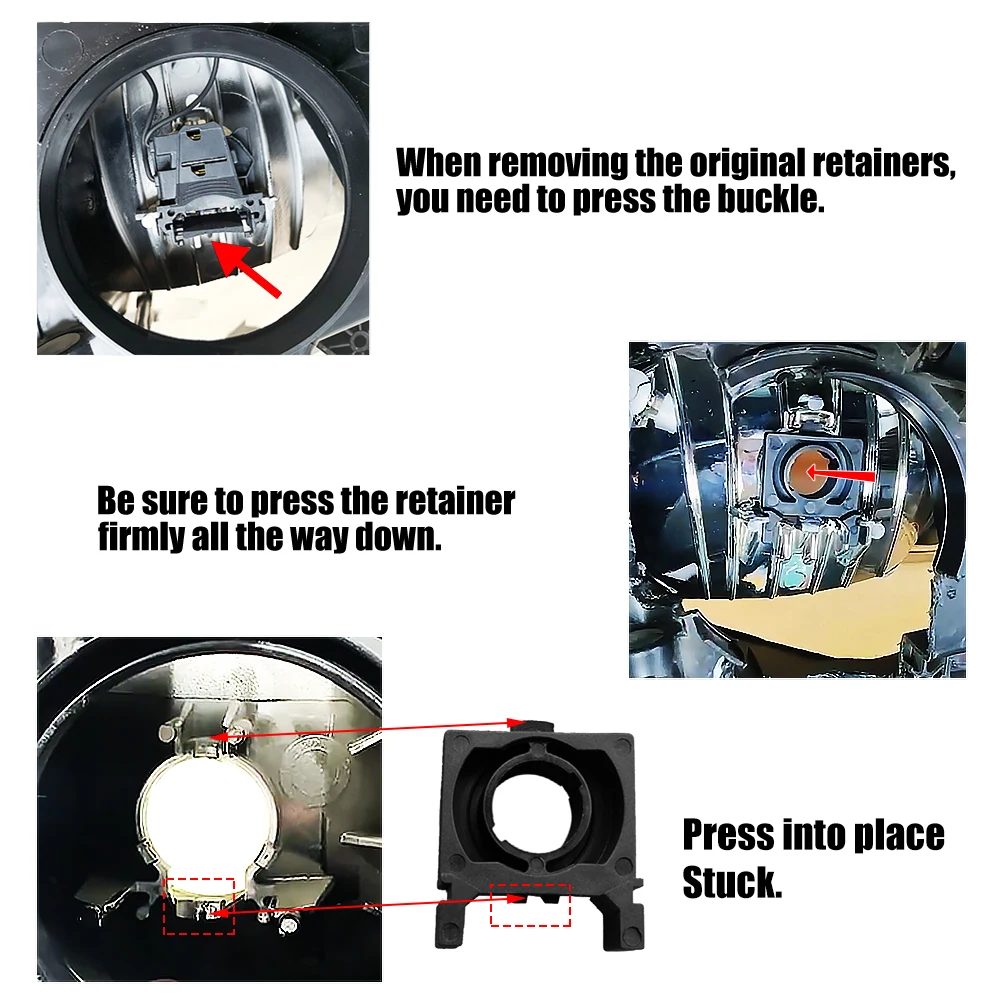 When removing the original retainers, you need to press the buckle.

Be sure to press the retainer firmly all the way down.

Press into place Stuck.